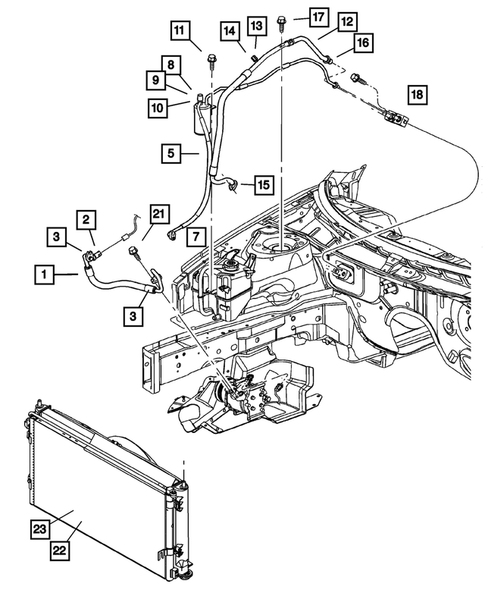 11
14
13
17
12
16
8
9
10
18
5
15
2
21
3
7
1
3
23
22