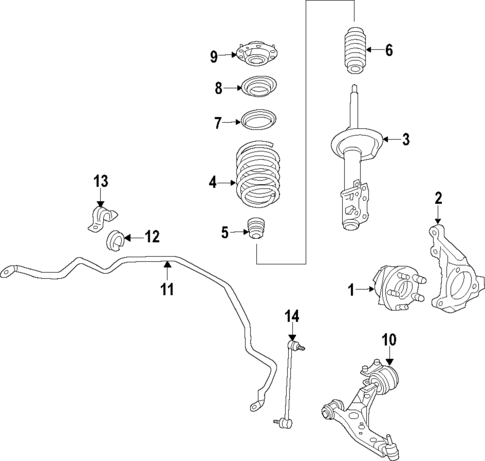 9
6
8
7
3
4
13
2
5
12
11
1
14
10