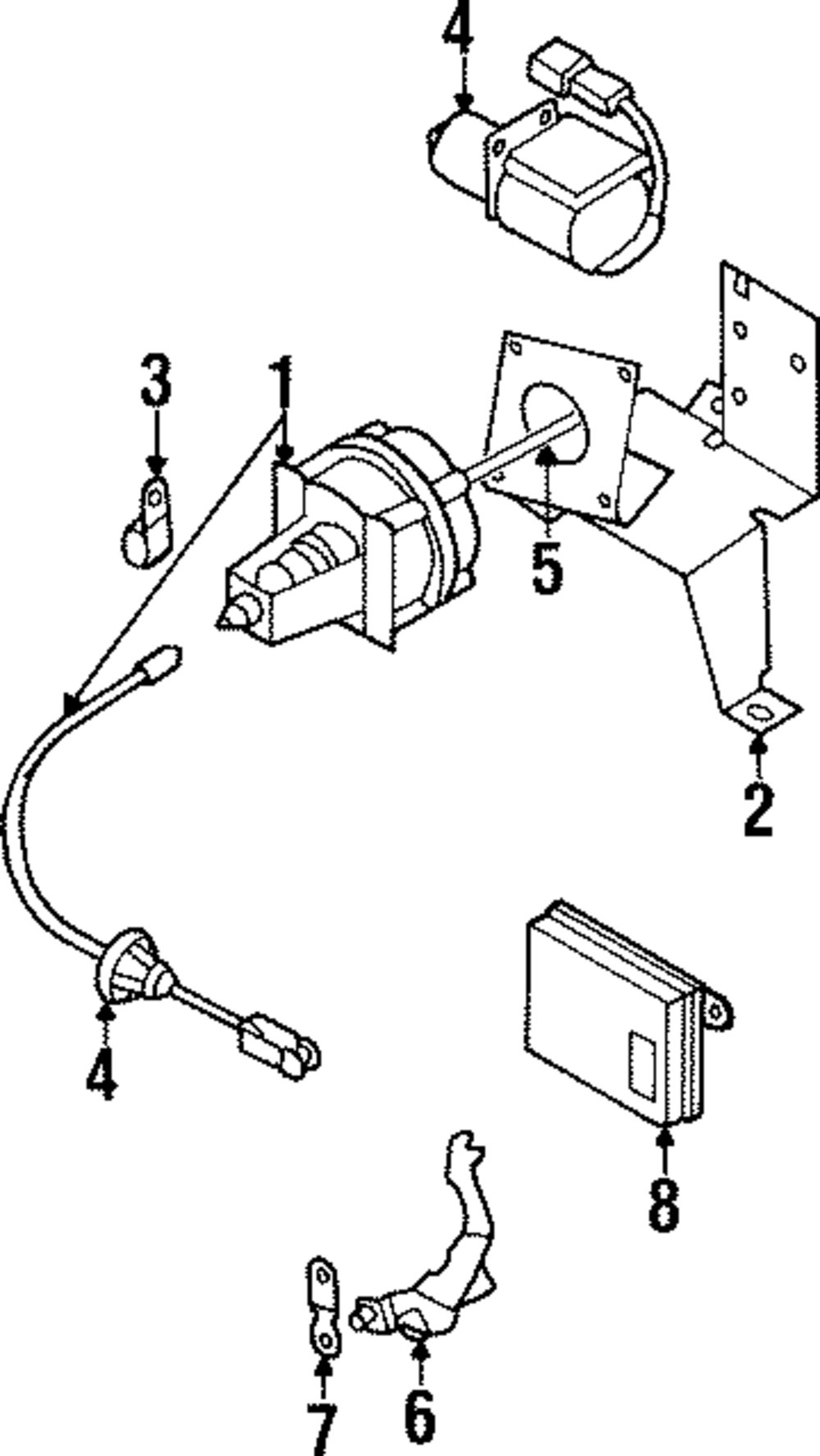 4
3
1
5
2
4
8
7
6