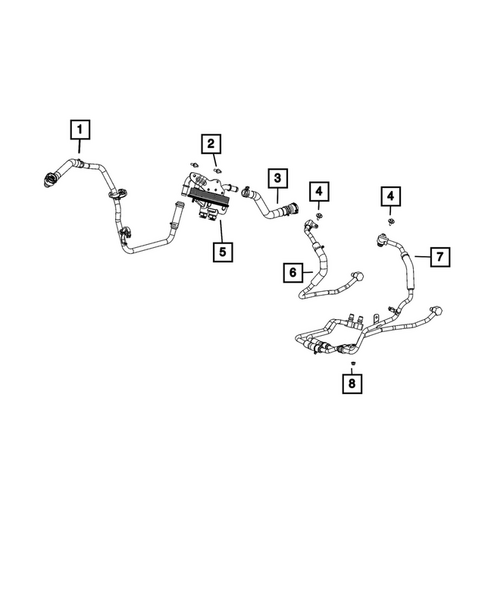 1
2
3
4
4
5
6
7
8