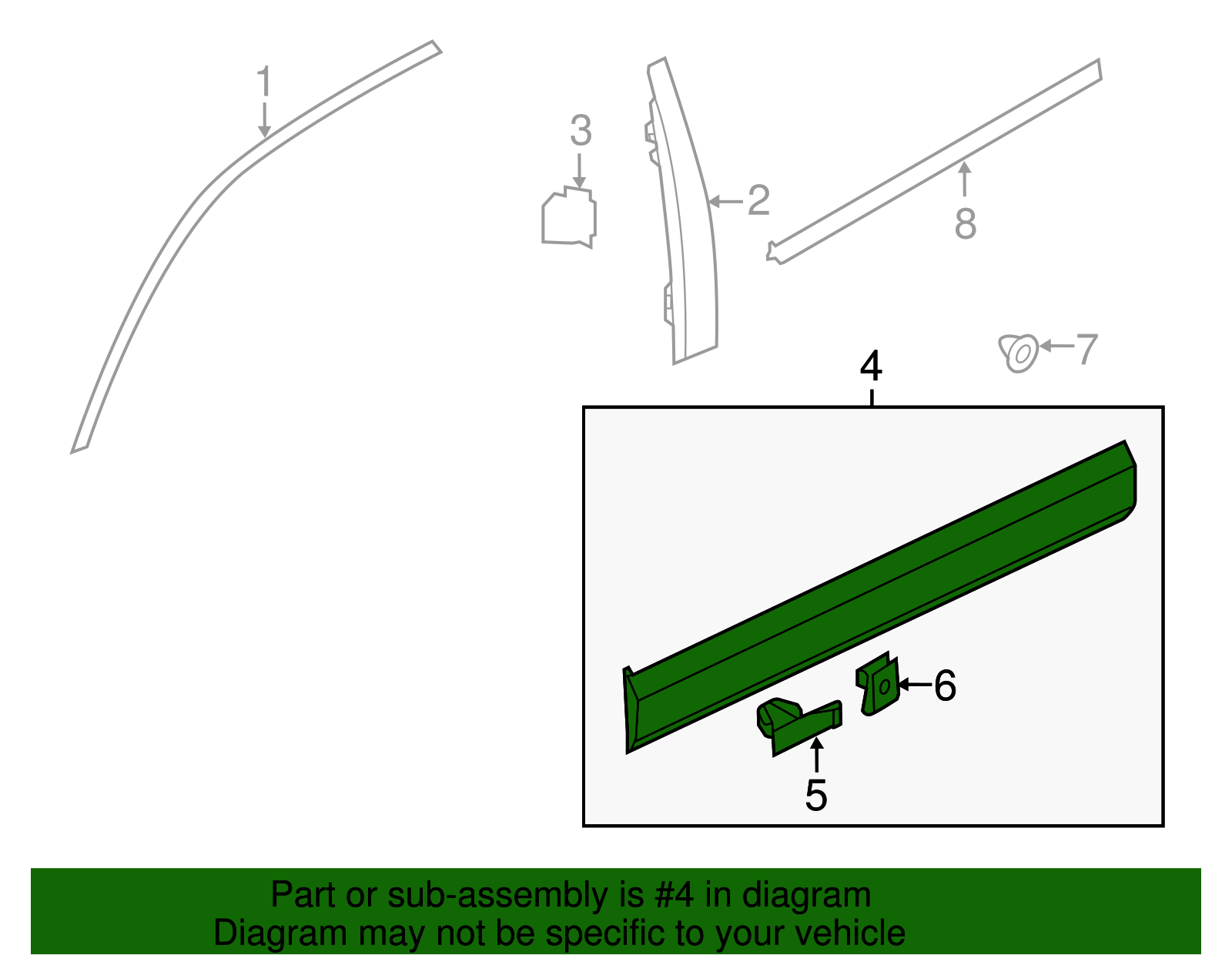 1

3

2

8

7

4

6

5

Part or sub-assembly is #4 in diagram
Diagram may not be specific to your vehicle