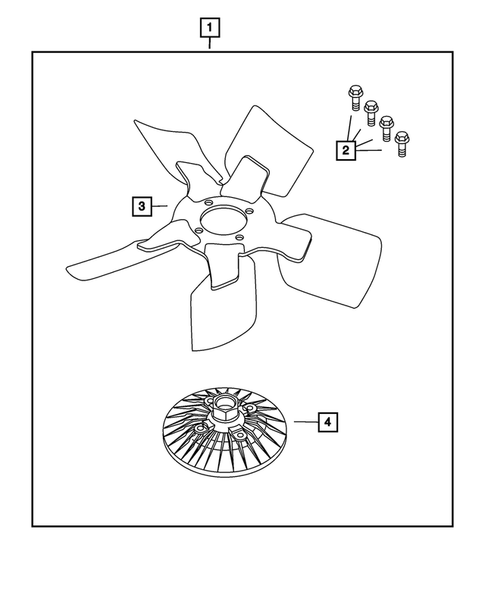 1

2

3

4