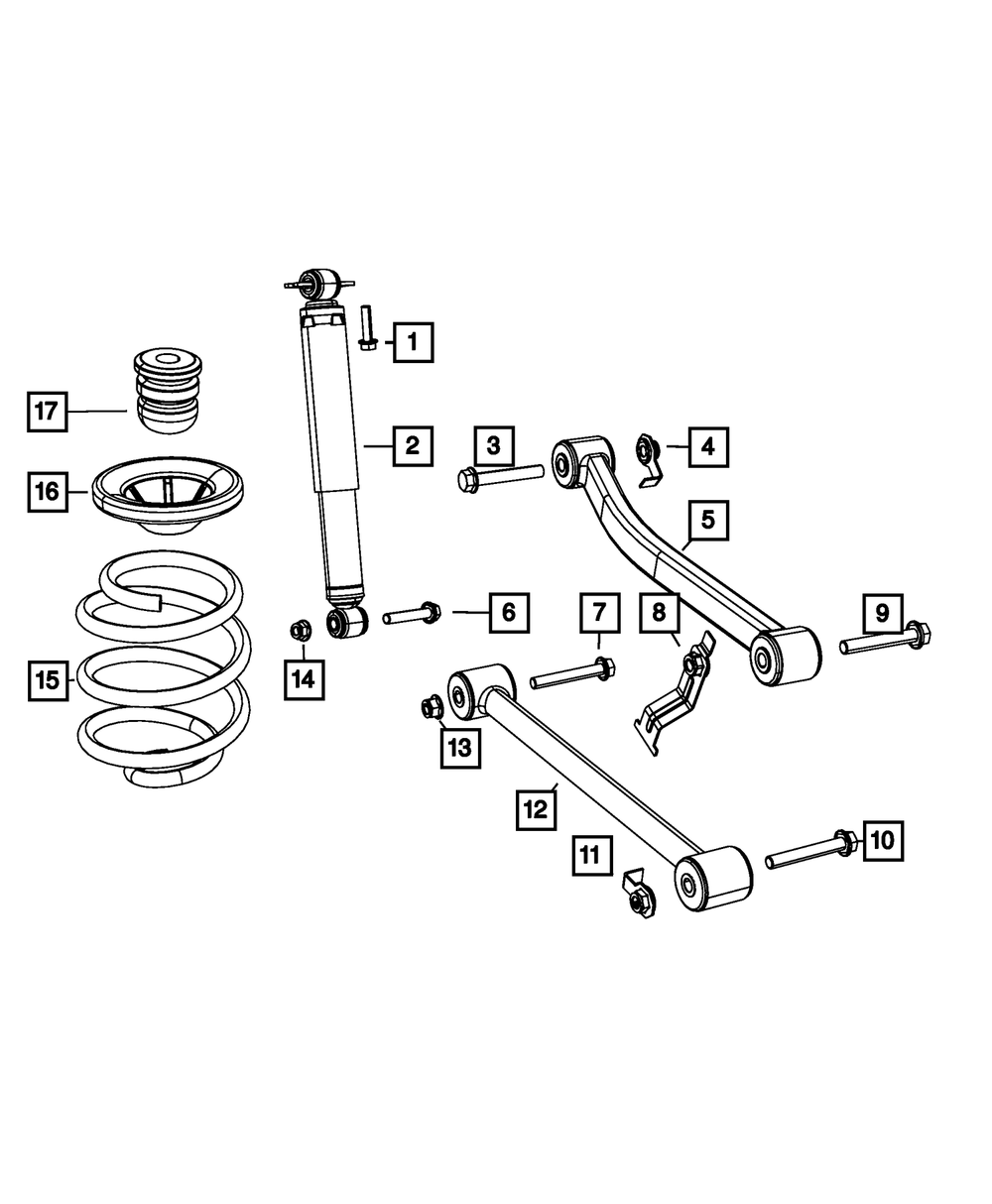 1
17
2
3
4
16
5
6
7
8
9
14
15
13
12
11
10