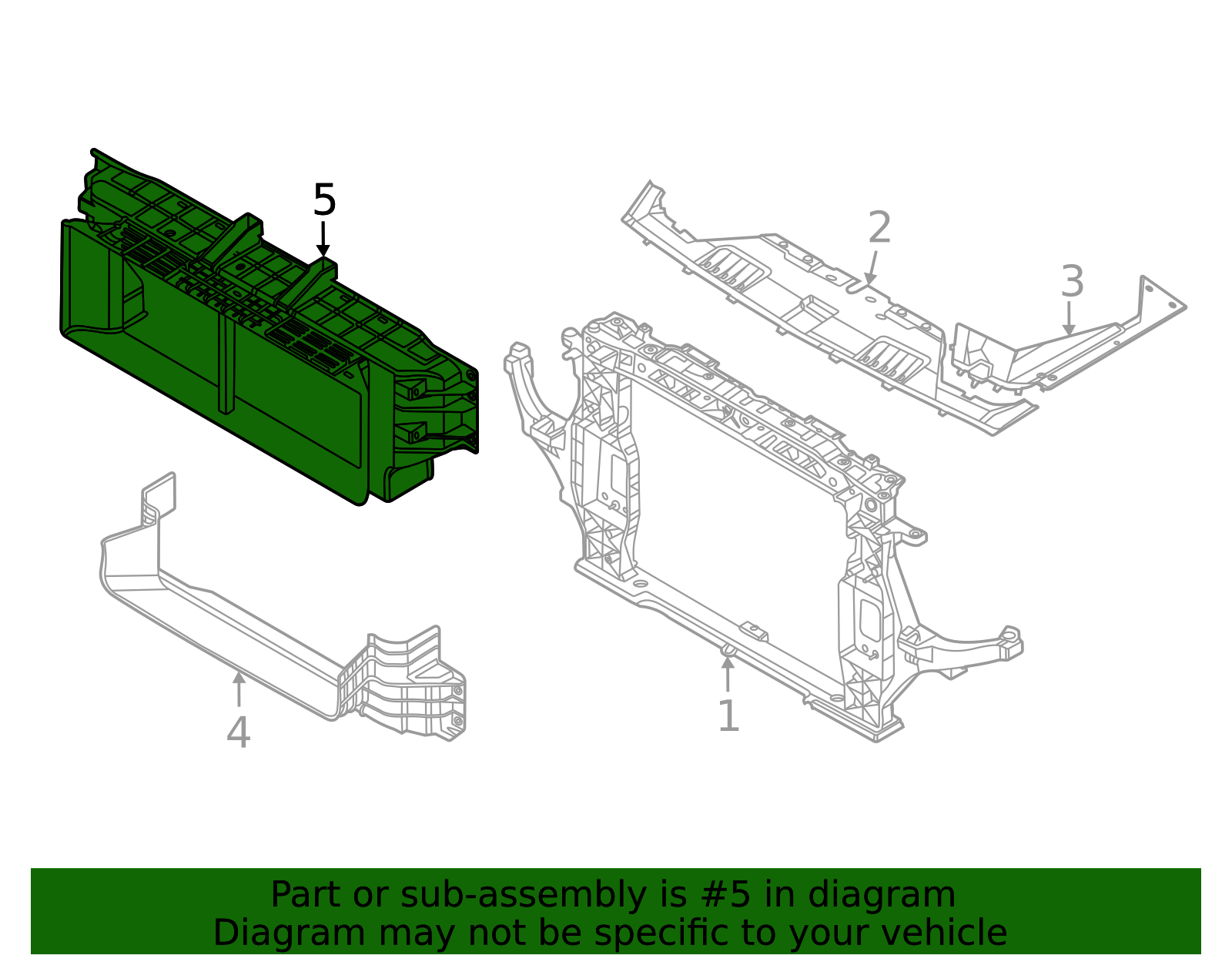 5
2
3
4
1

Part or sub-assembly is #5 in diagram
Diagram may not be specific to your vehicle