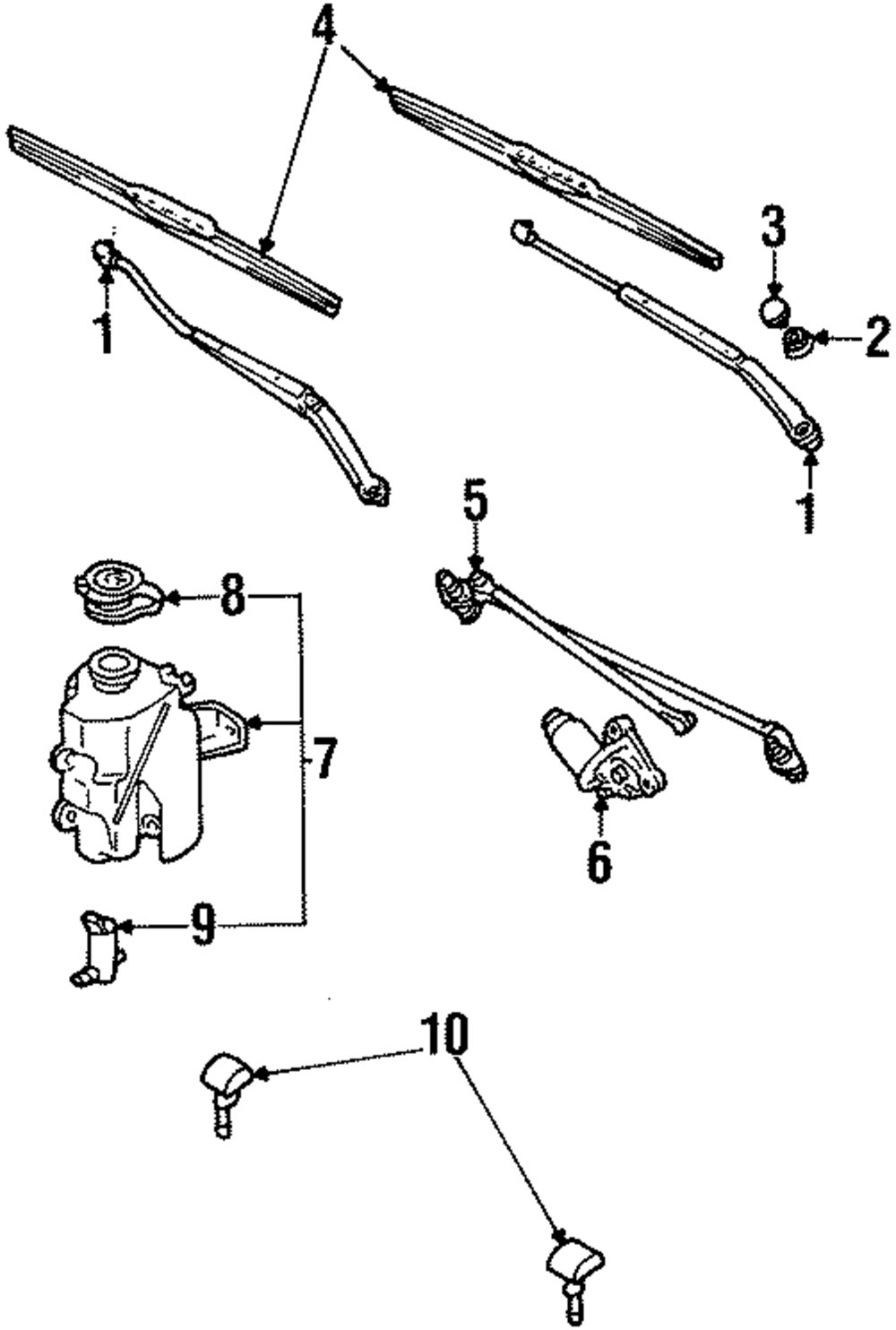 4
3
1
2
1
5
8
7
6
9
10