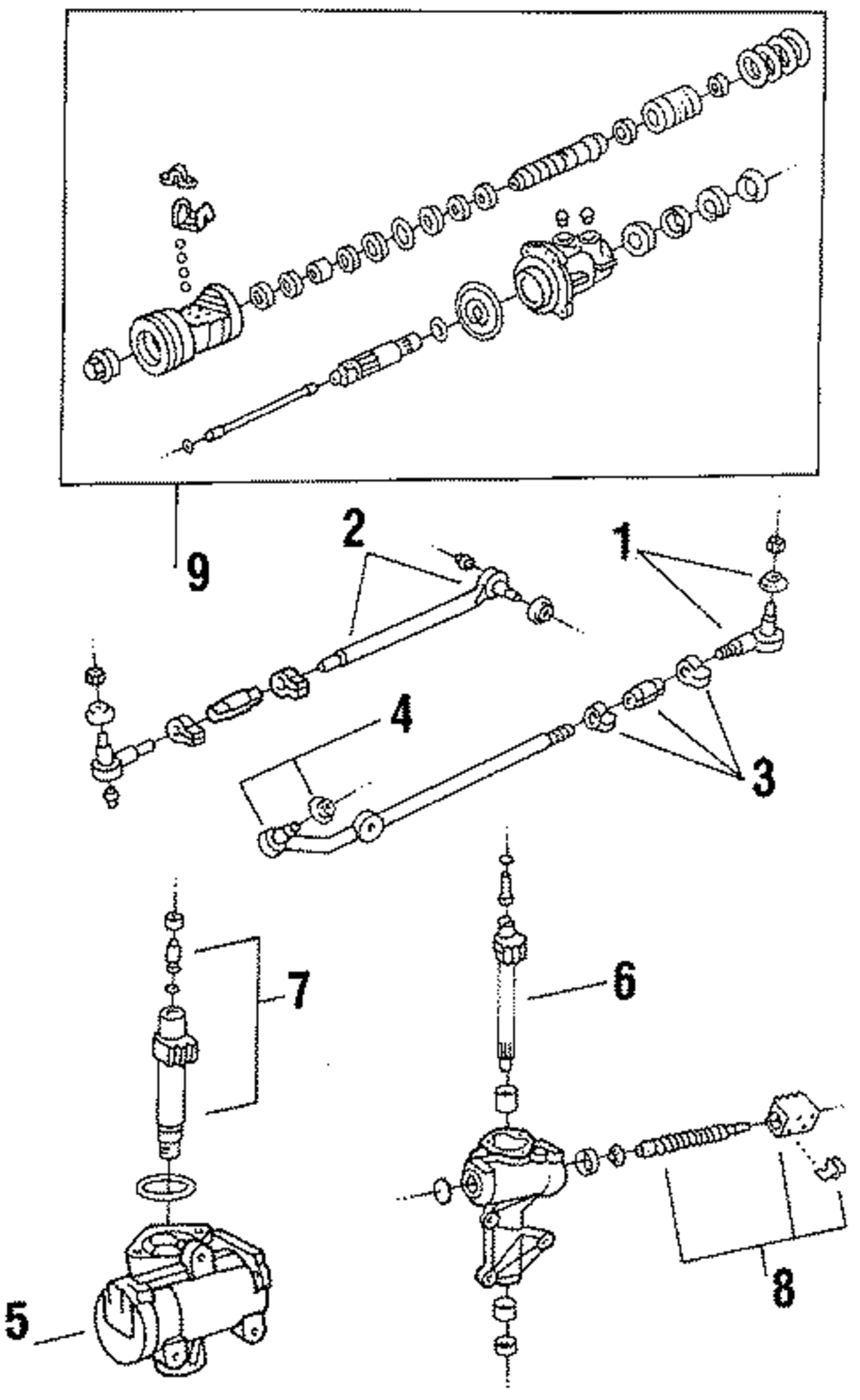 9
2
1
4
3
7
6
5
8