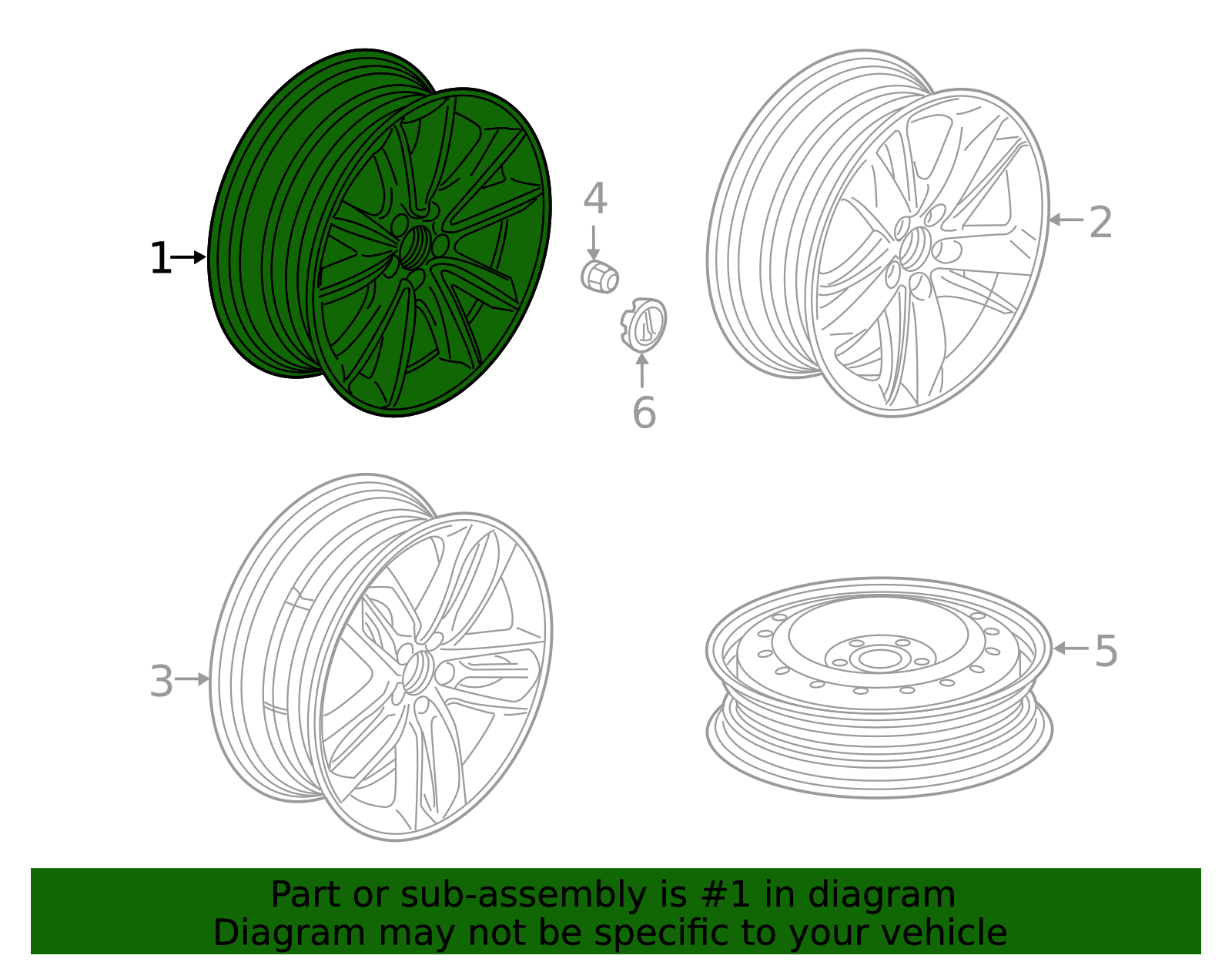 1
4
2
6
3
5

Part or sub-assembly is #1 in diagram
Diagram may not be specific to your vehicle