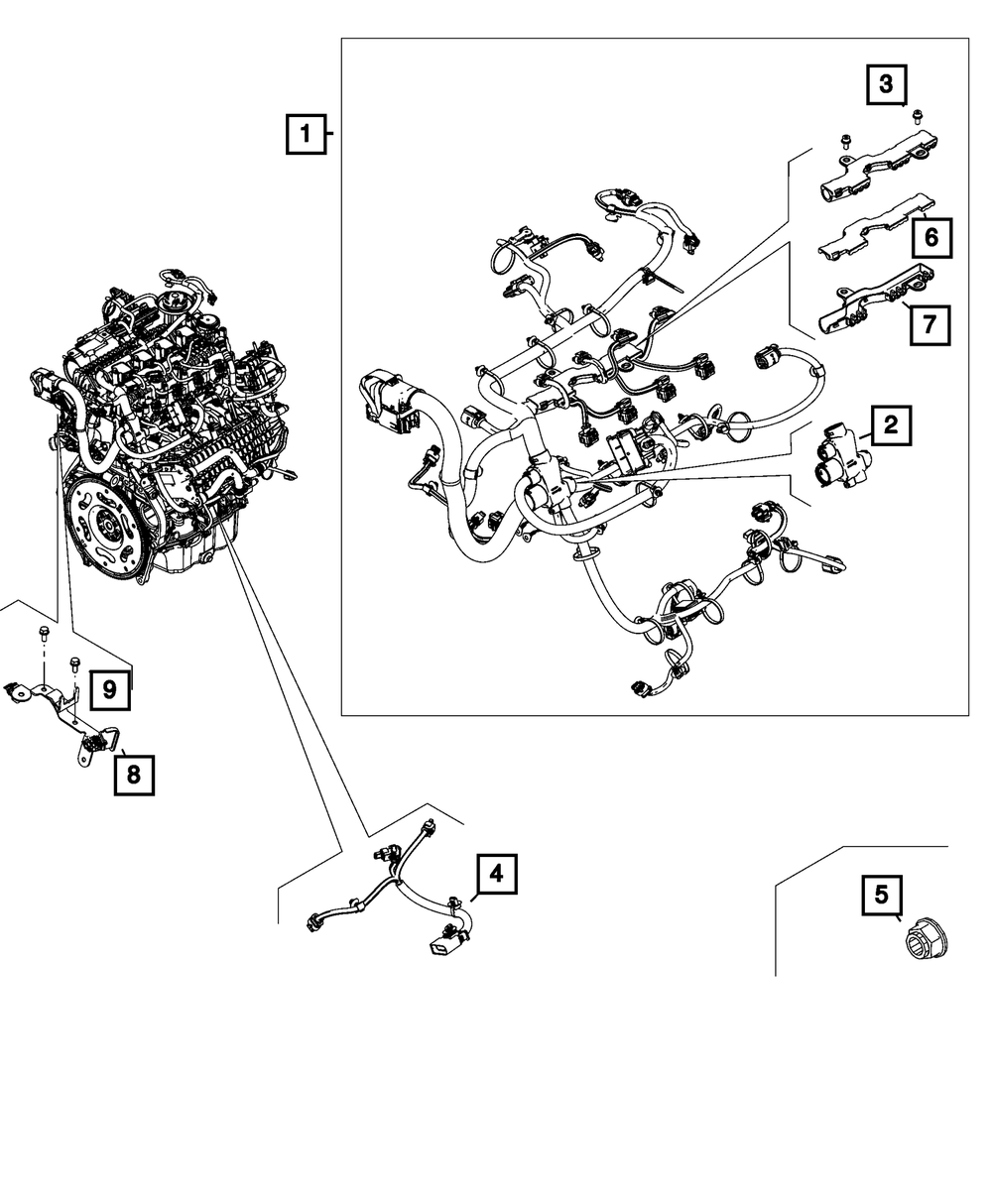 1
3
6
7
2
9
8
4
5