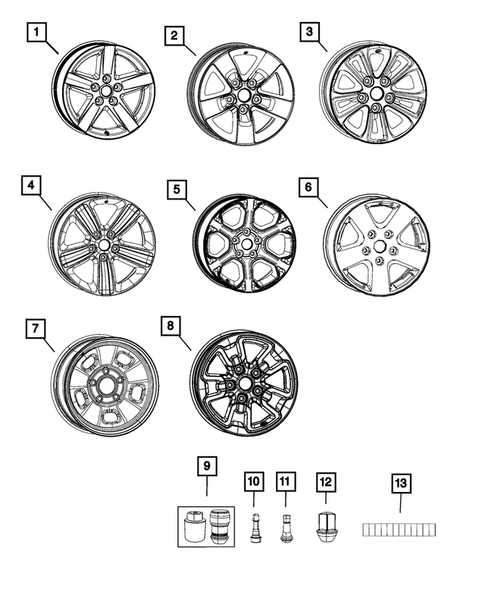 1
2
3
4
5
6
7
8
9
10
11
12
13