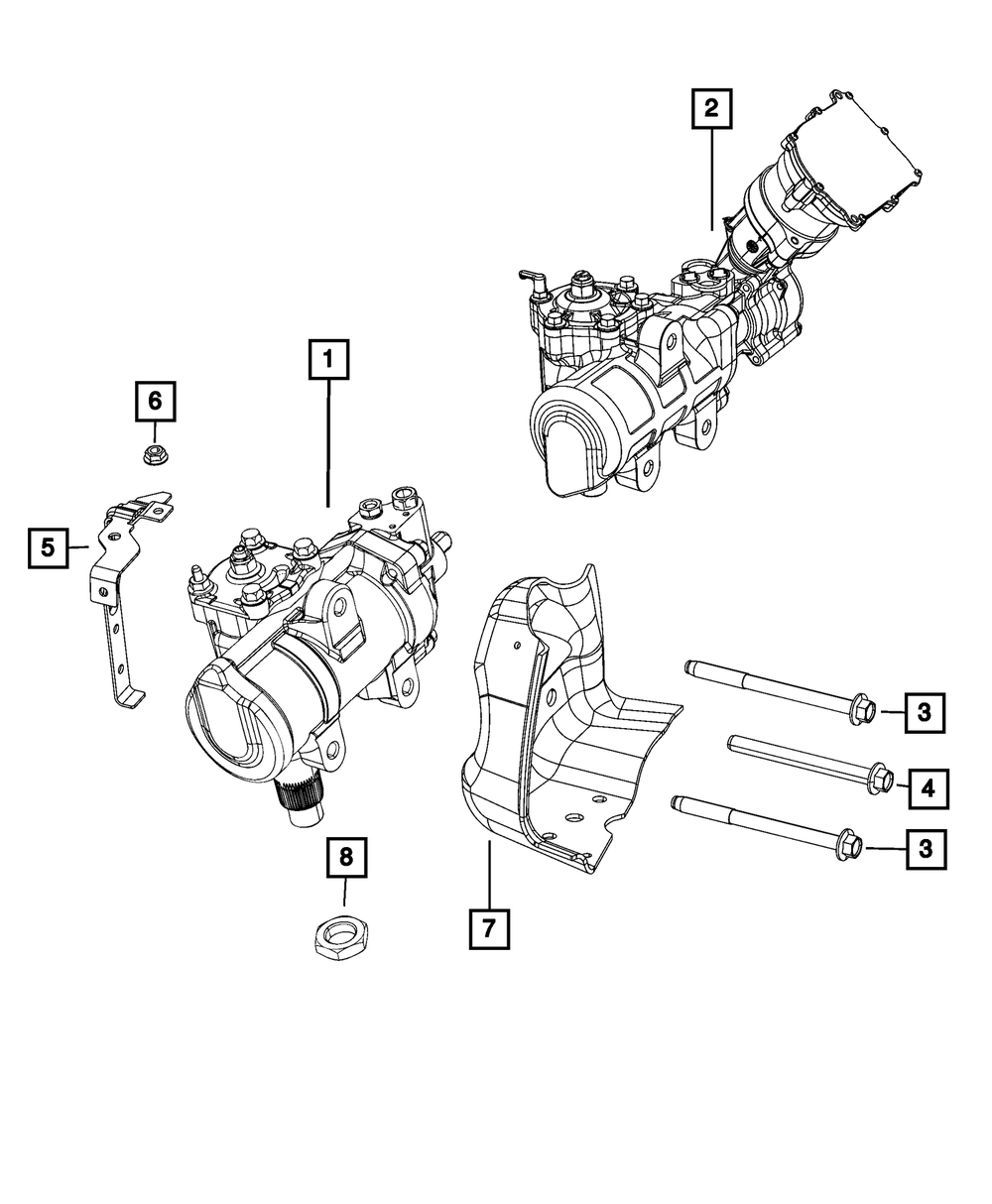 2
1
6
5
3
4
3
8
7