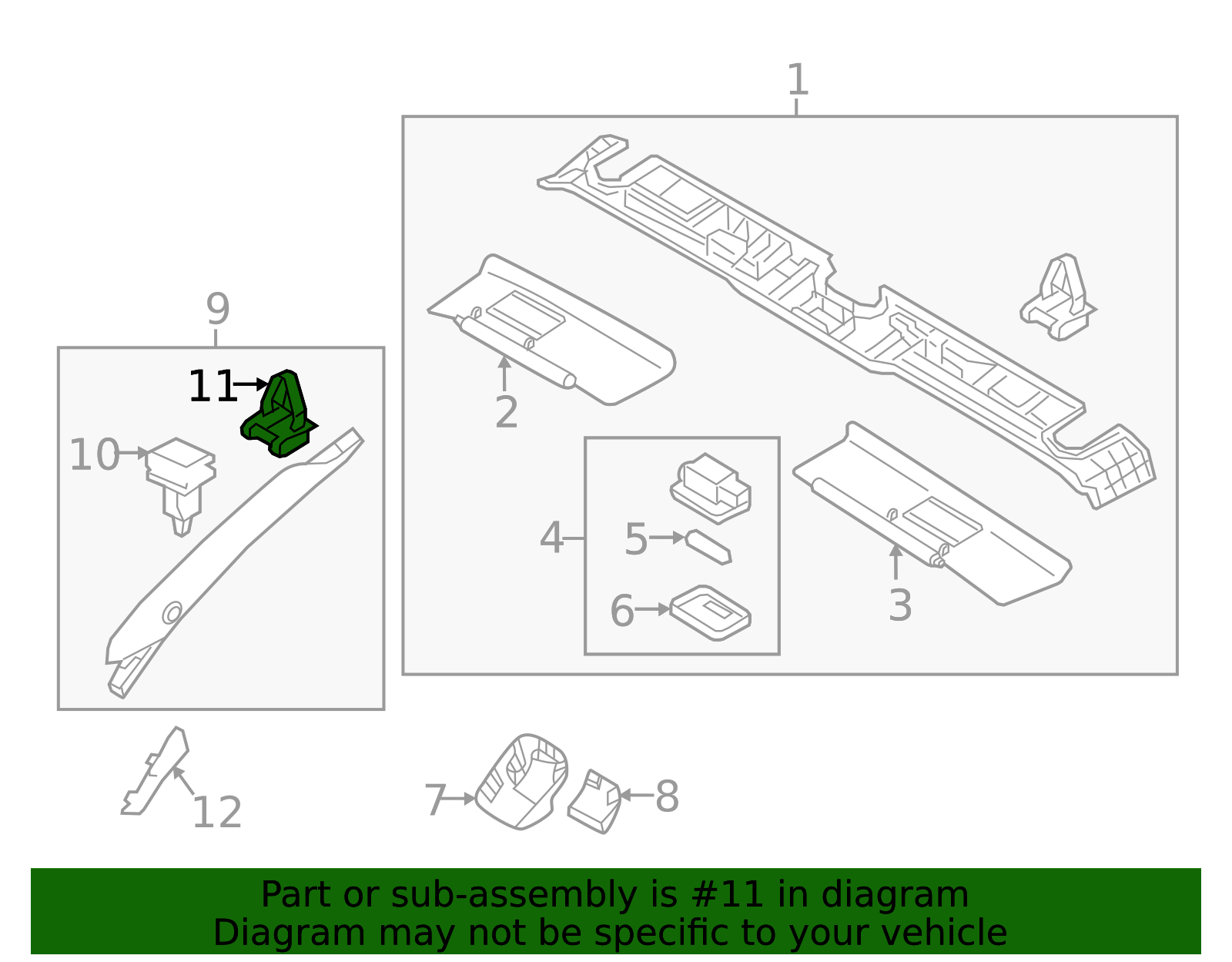 1
9
11
10
2
4
5
6
3
12
7
8

Part or sub-assembly is #11 in diagram
Diagram may not be specific to your vehicle