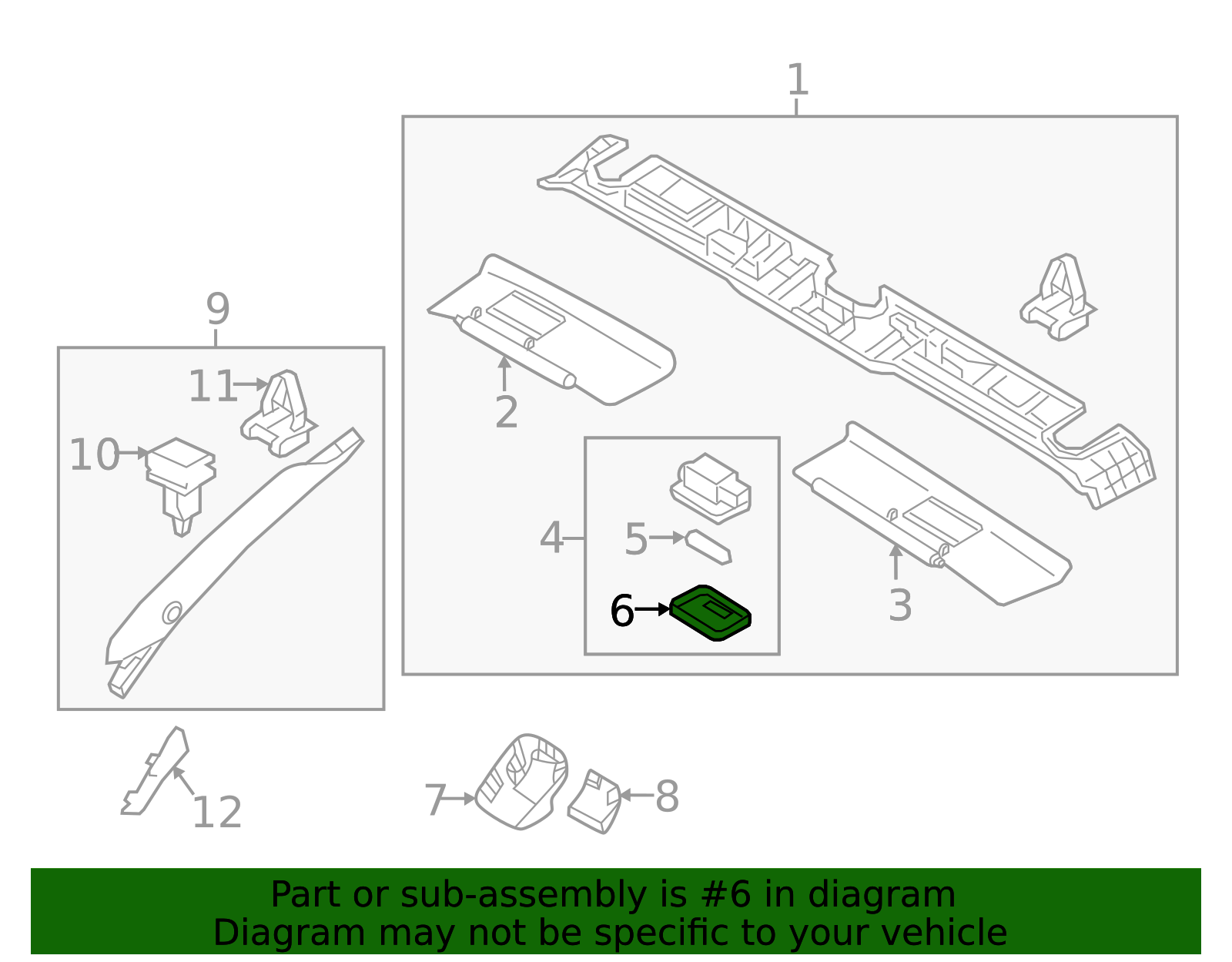 1

9

11

10

2

4

5

6

3

12

7

8

Part or sub-assembly is #6 in diagram
Diagram may not be specific to your vehicle