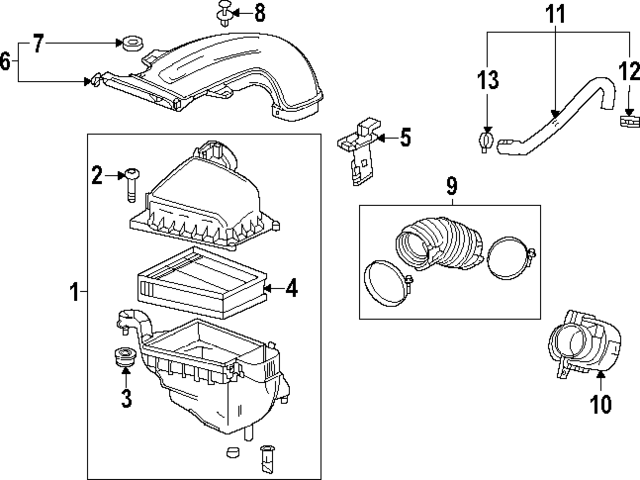 8
11
7
6
13
12
5
2
9
1
4
3
10