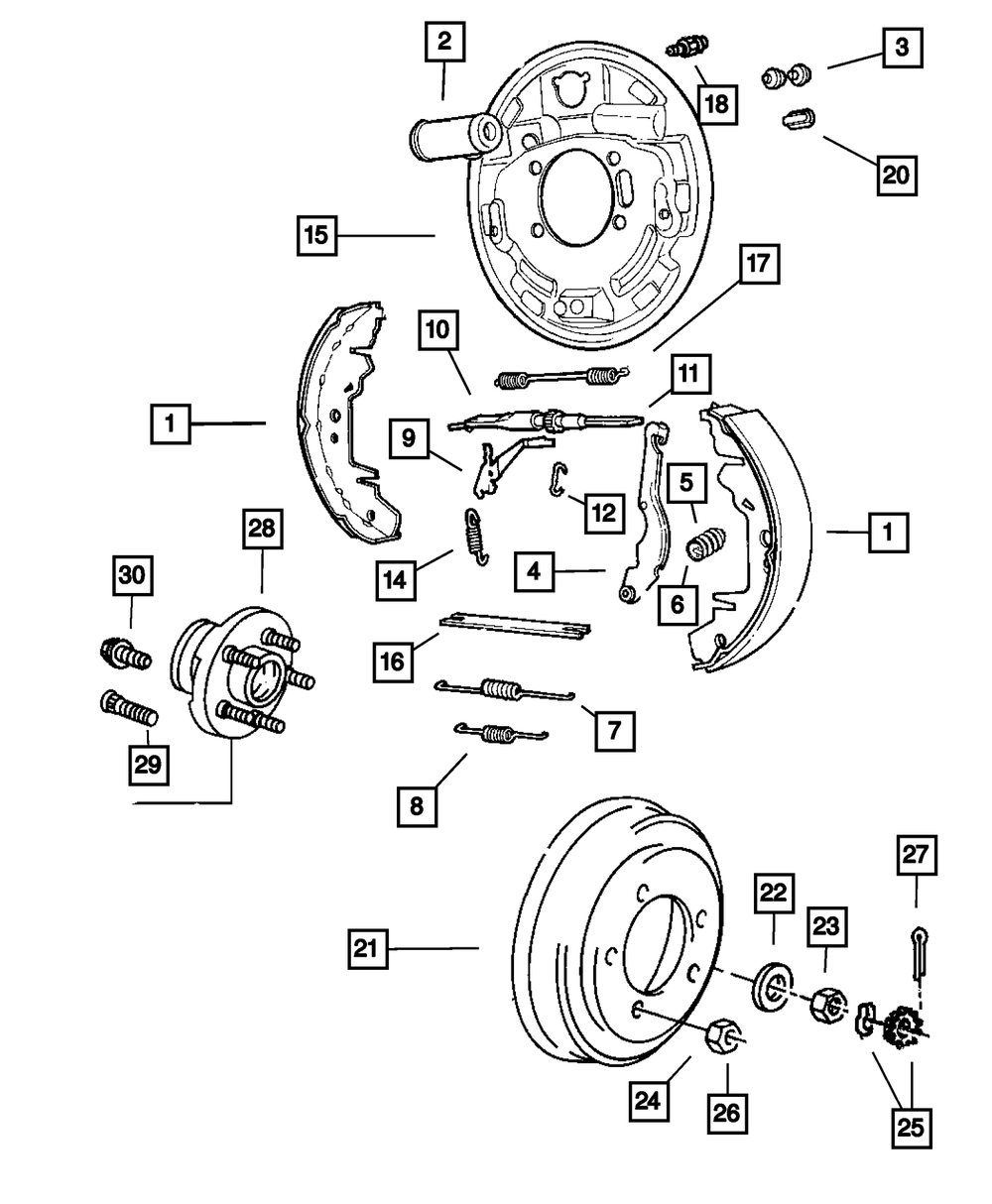 2
18
3
20
15
17
10
11
1
9
12
5
1
28
14
4
6
30
16
7
29
8
27
22
23
21
24
26
25