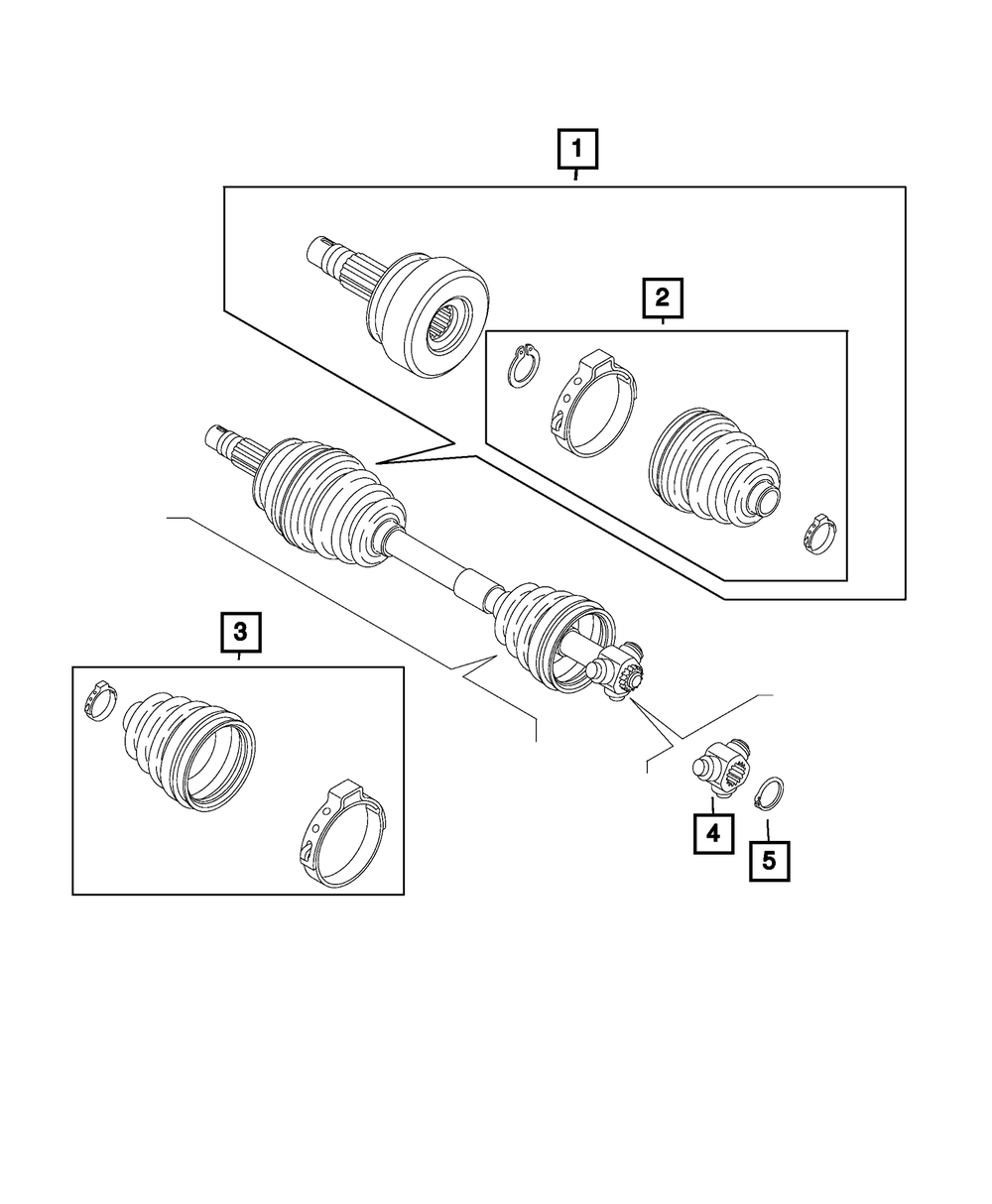 1
2
3
4
5