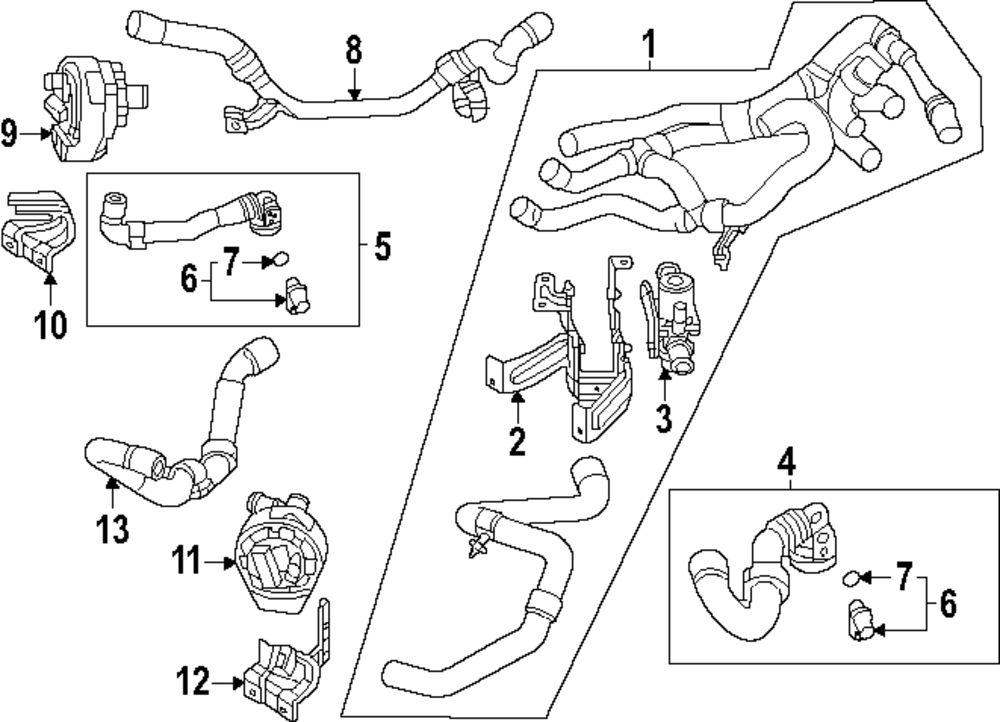 8
1
9
5
7
6
10
2
3
4
13
11
7
6
12