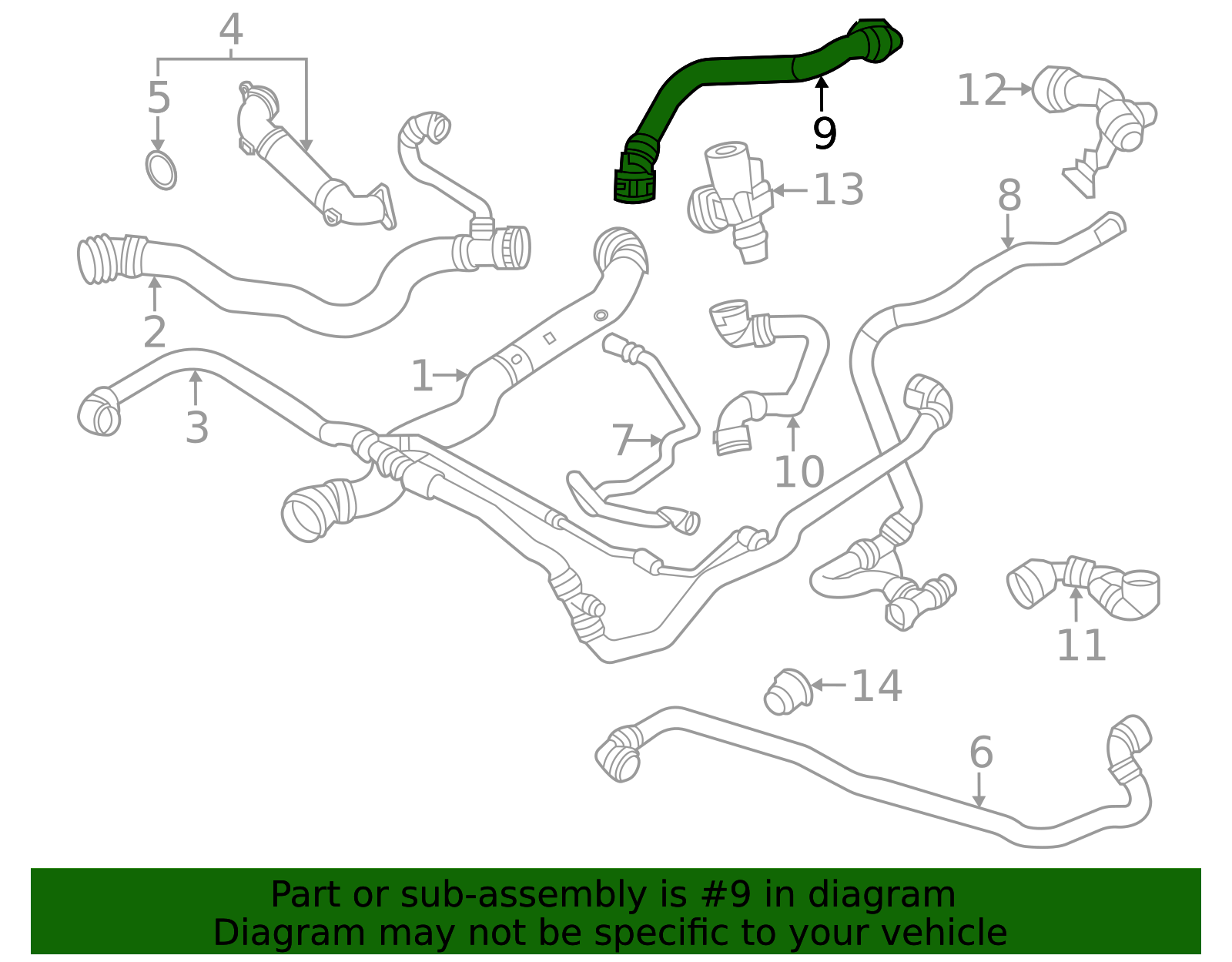 4
5
9
12
13
8
2
1
3
7
10
11
14
6

Part or sub-assembly is #9 in diagram
Diagram may not be specific to your vehicle