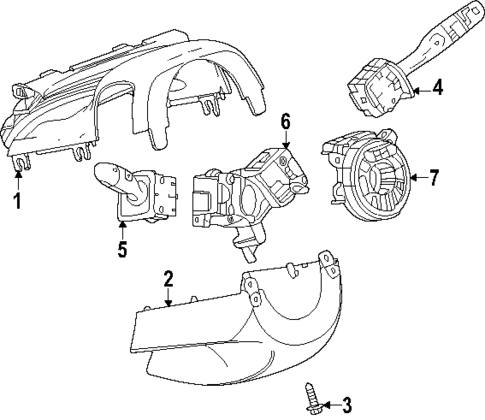 4
6
7
1
5
2
3