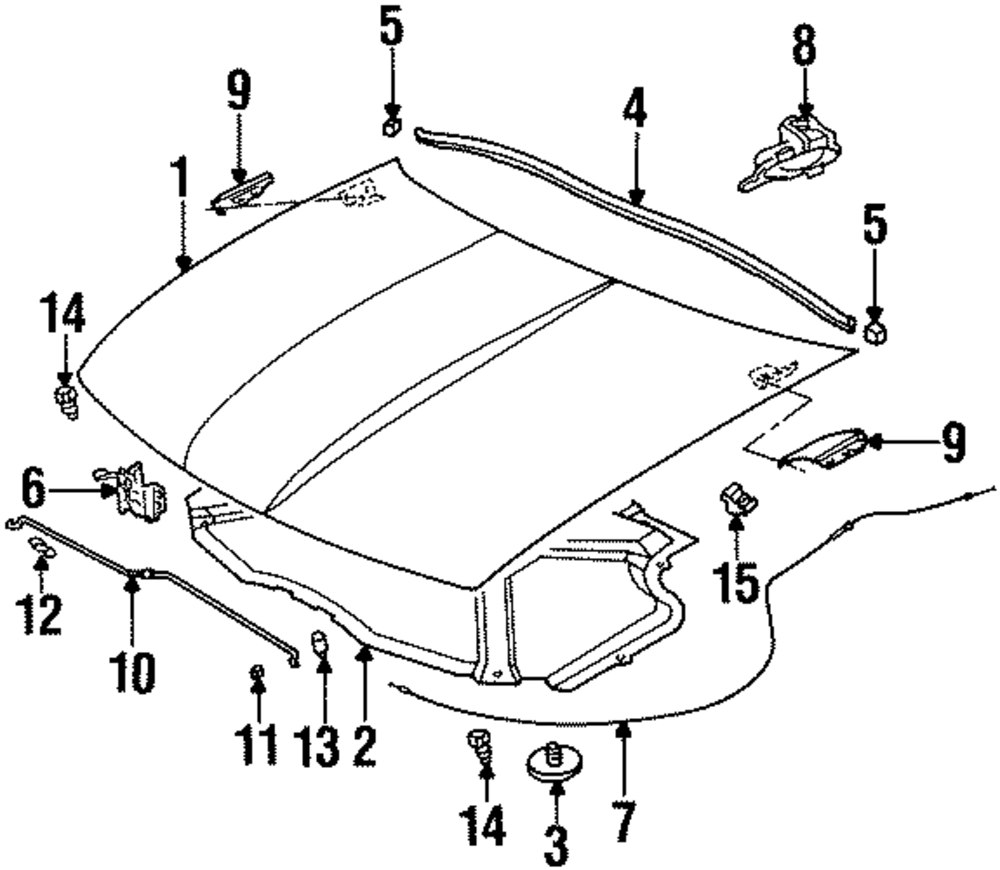 5
8
9
4
1
5
14
9
6
15
12
10
11
13
2
14
3
7