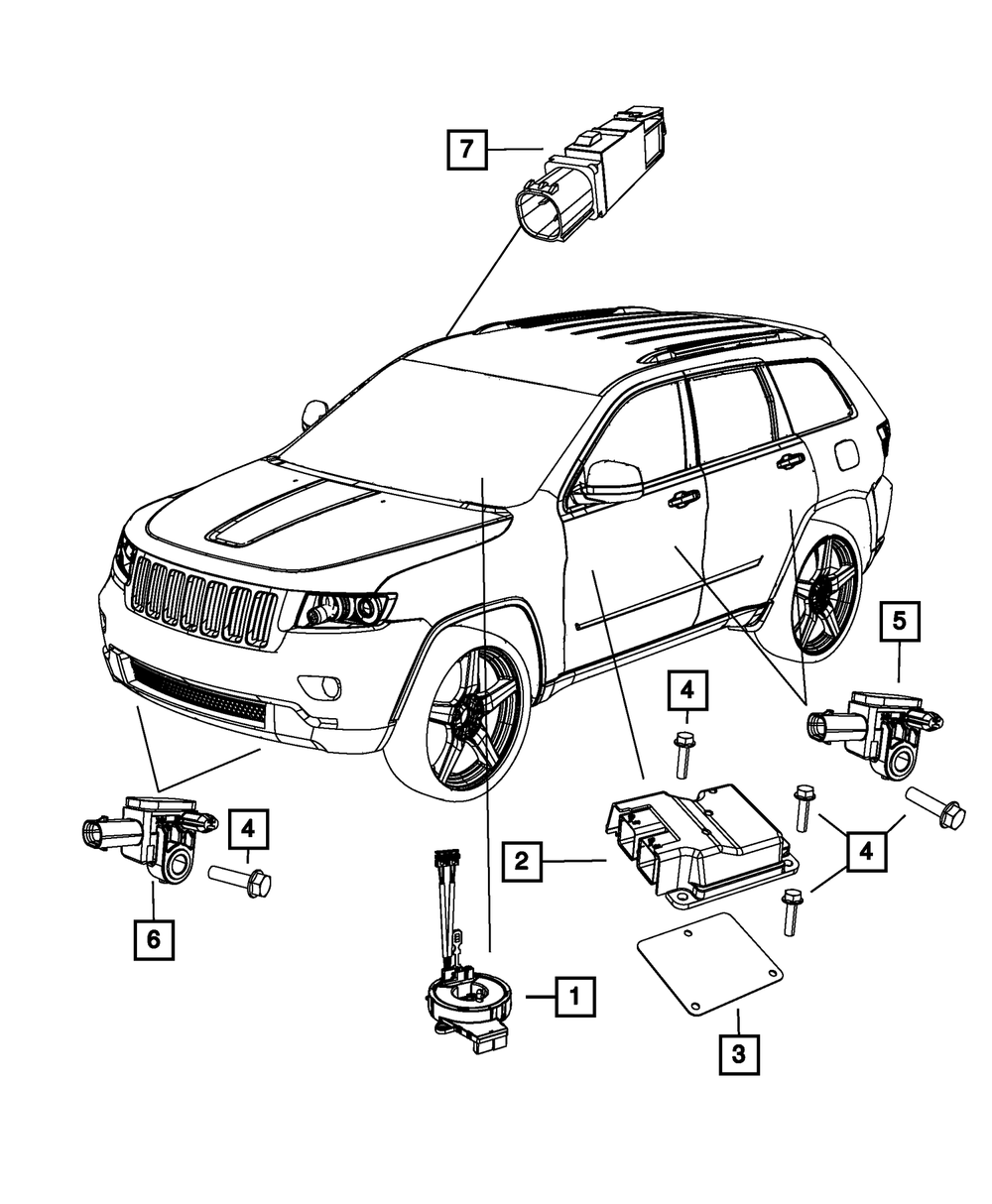 7
5
4
4
4
2
6
1
3