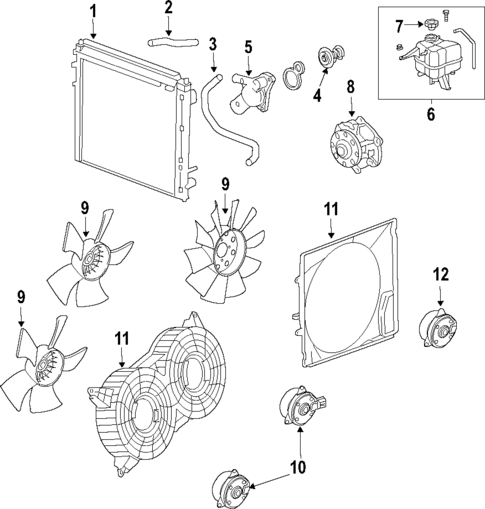 1
2
3
5
4
7
6
8
9
9
11
12
9
11
10