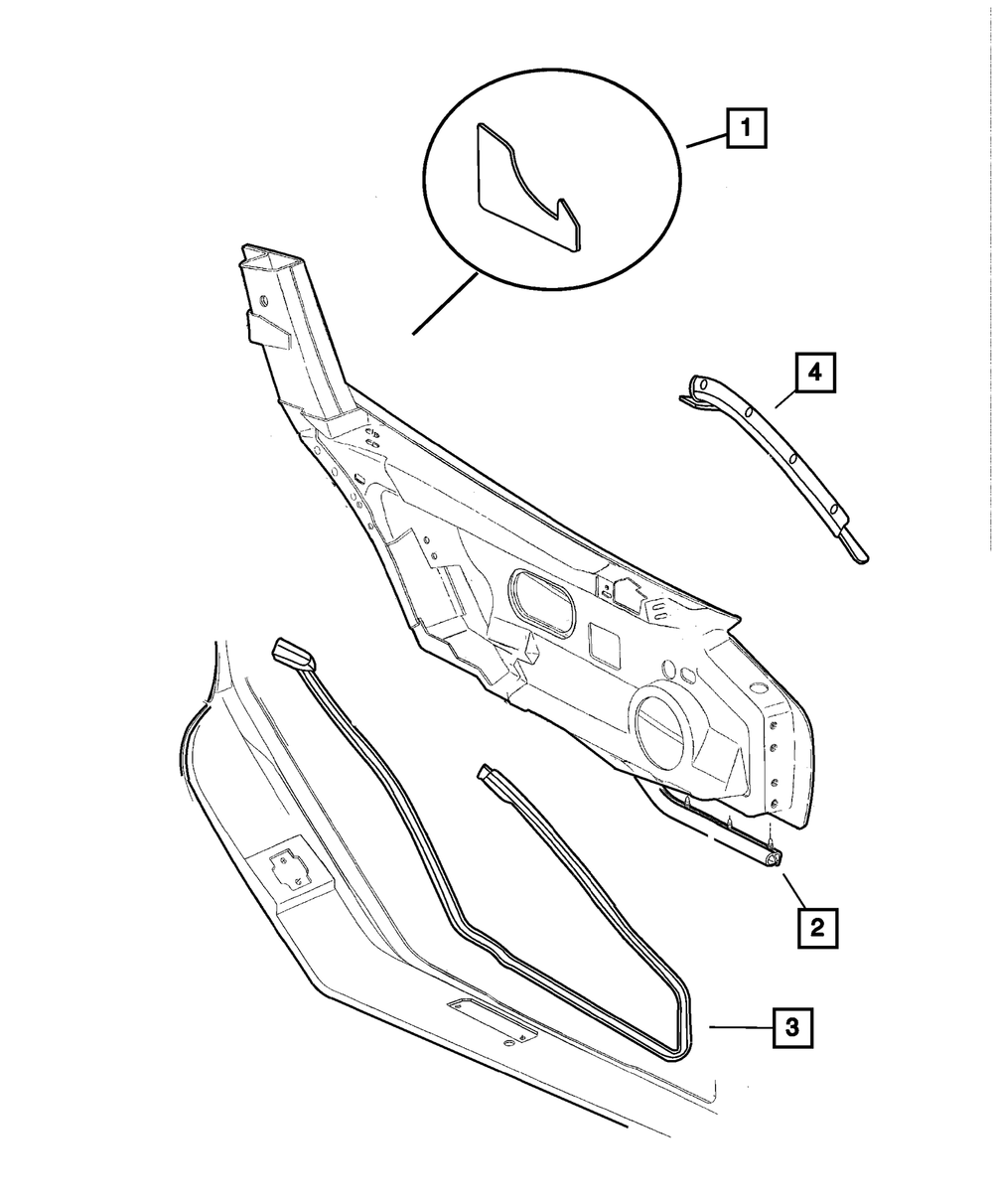 1
4
2
3