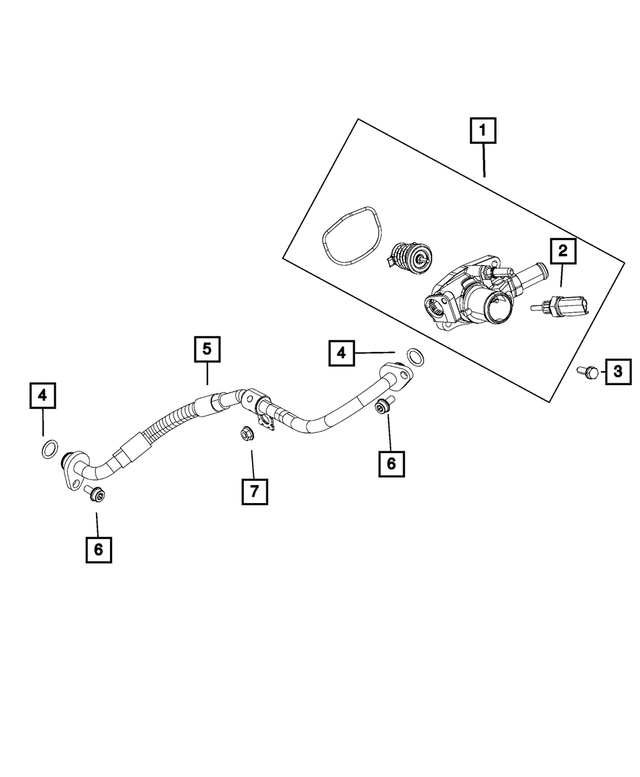 1
2
3
5
4
4
6
7
6