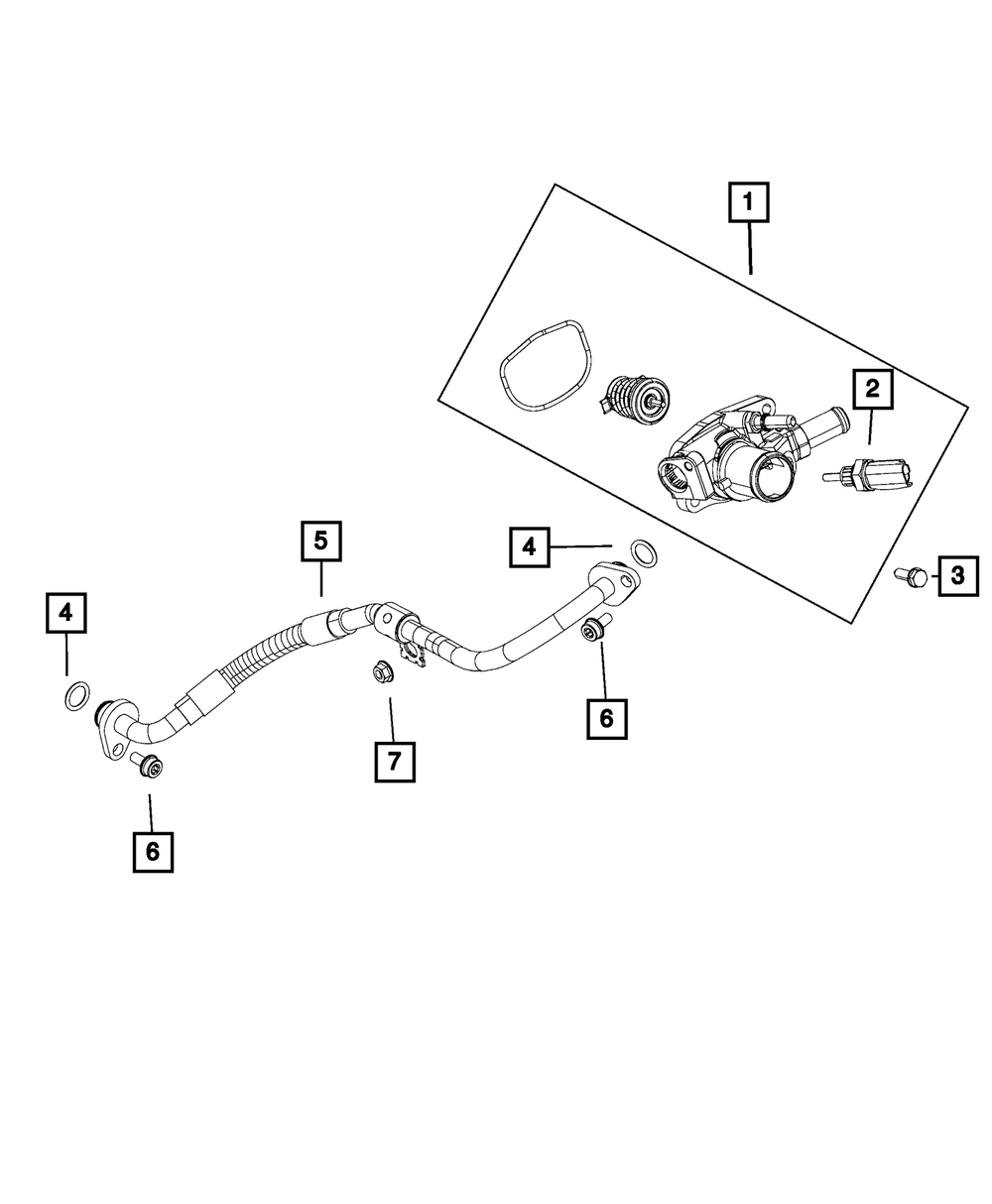 1
2
3
5
4
4
6
7
6