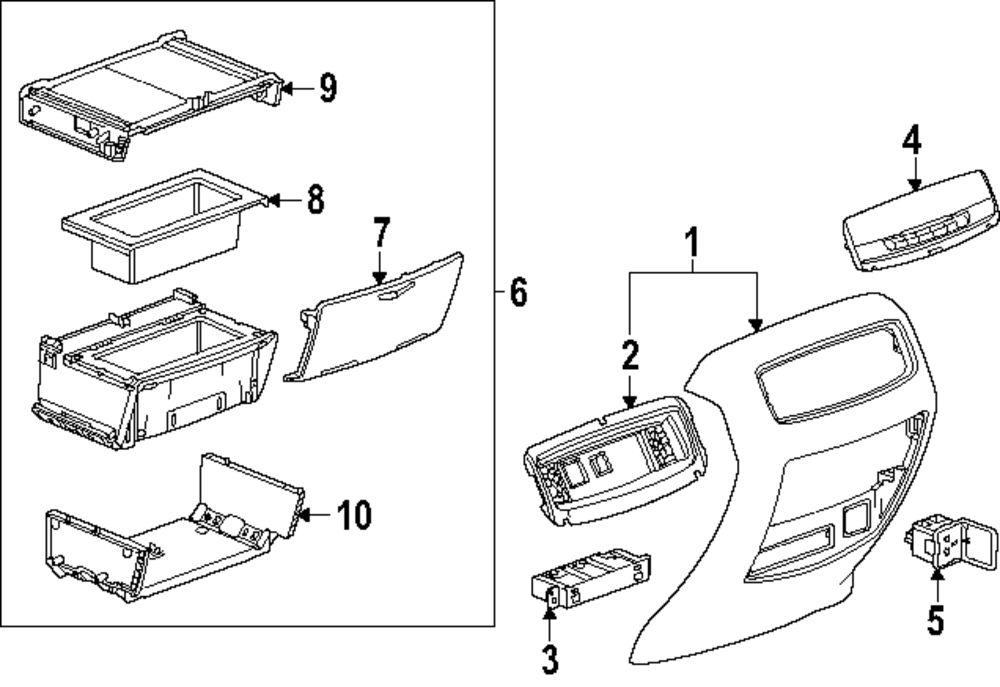 9
8
7
6
10
4
1
2
3
5