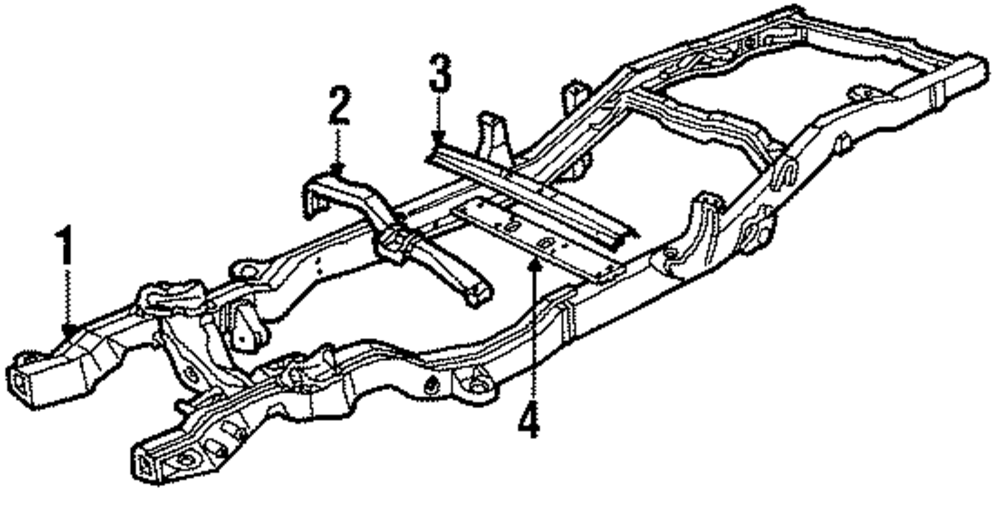 1
2
3
4