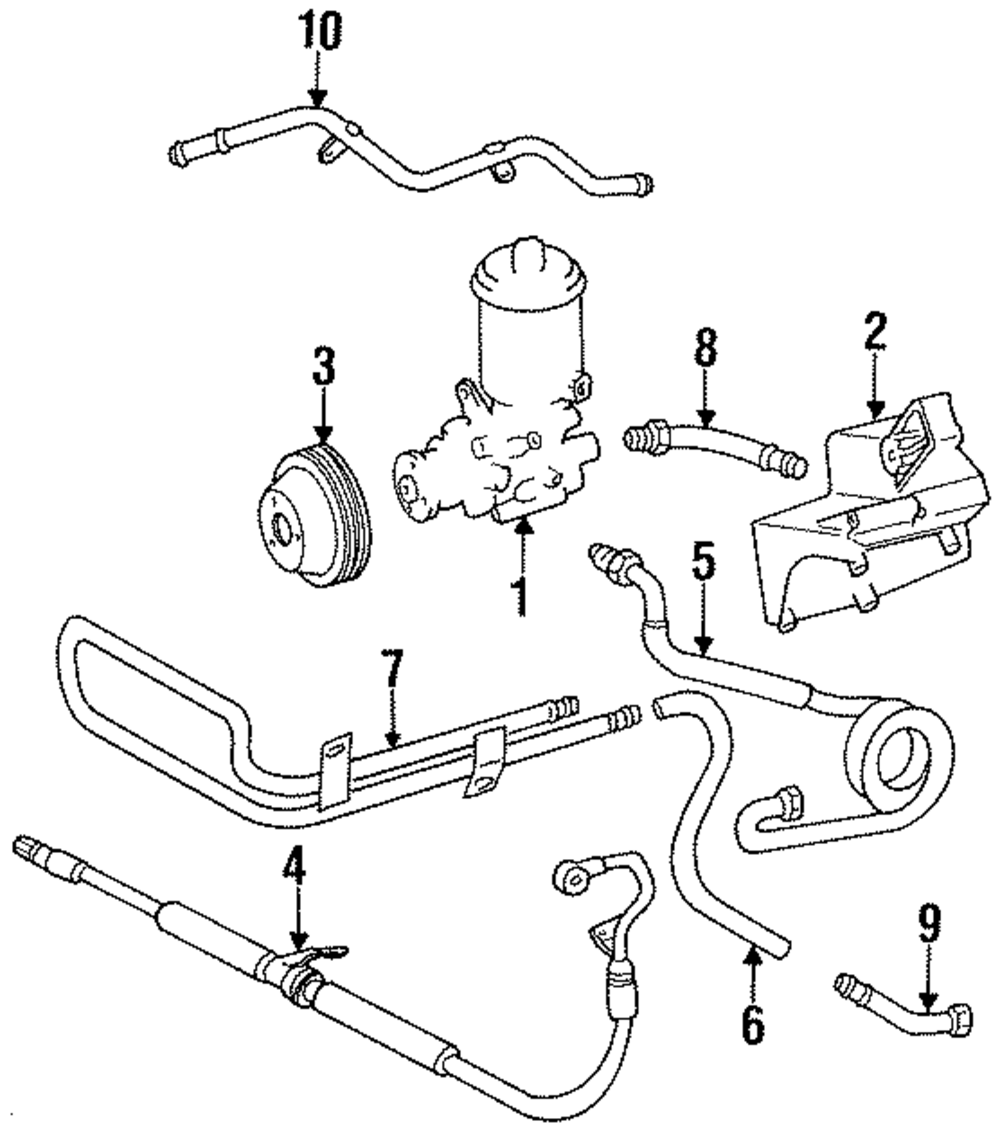 10
3
8
2
1
5
7
4
6
9