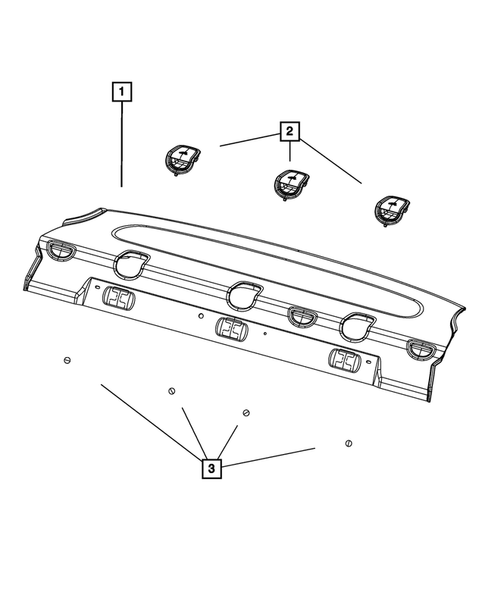 1
2
3