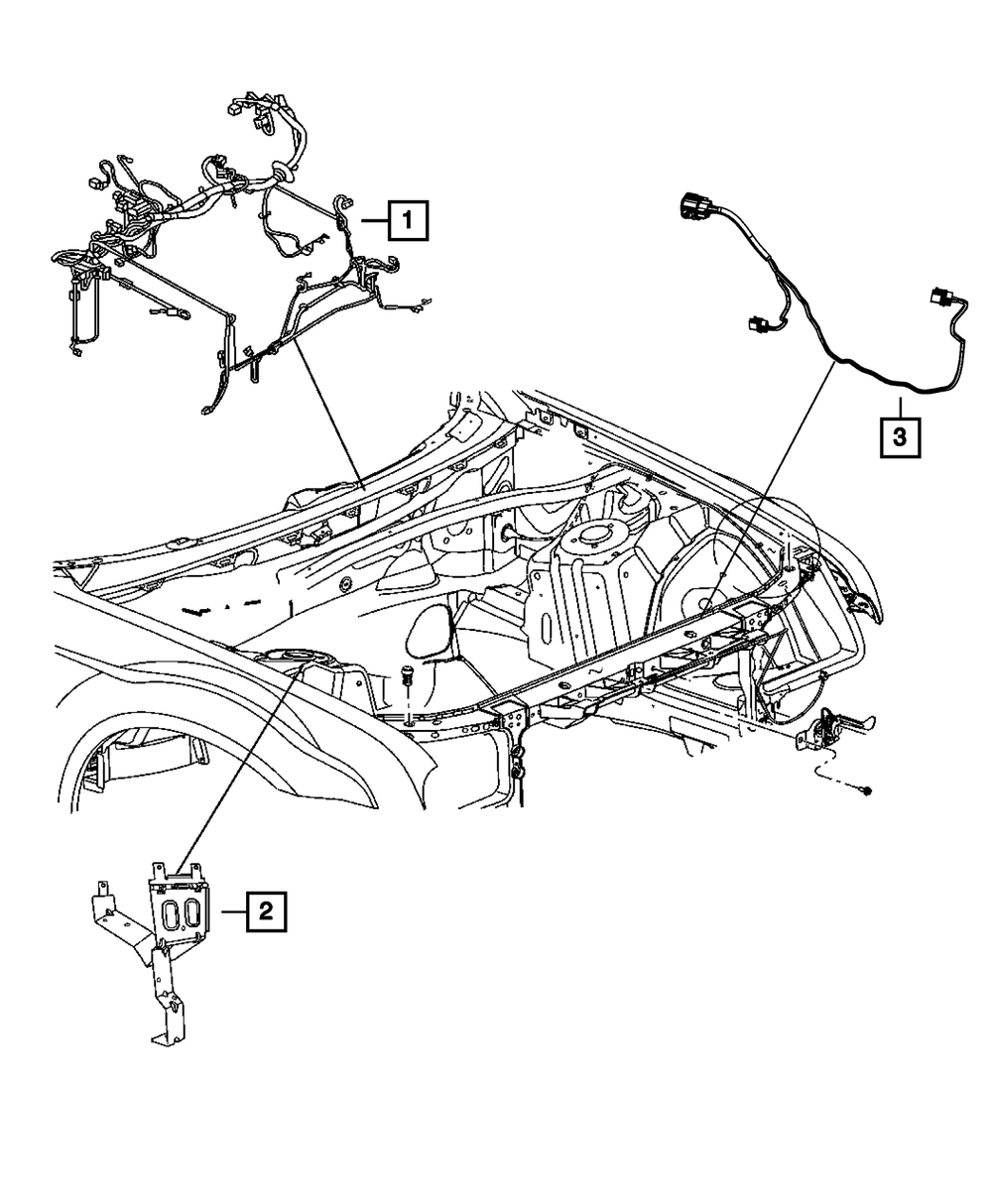 1

3

2