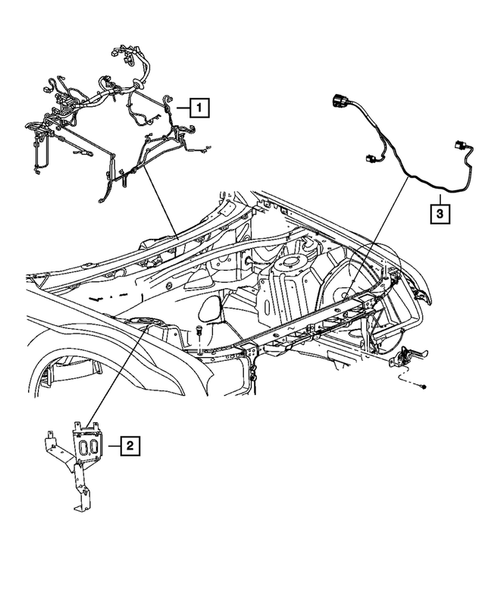 1

3

2