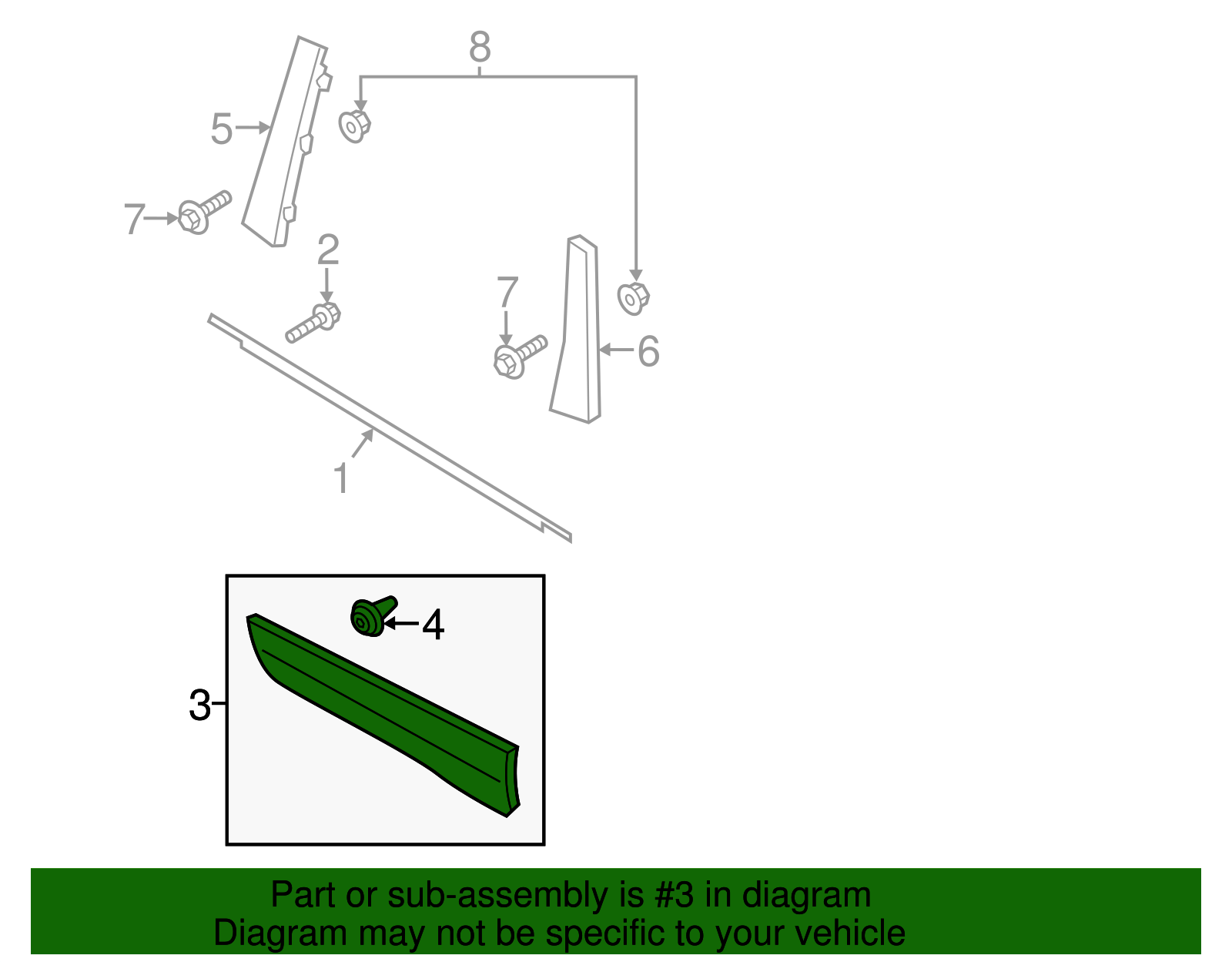 8
5
7
2
7
6
1
4
3
Part or sub-assembly is #3 in diagram
Diagram may not be specific to your vehicle