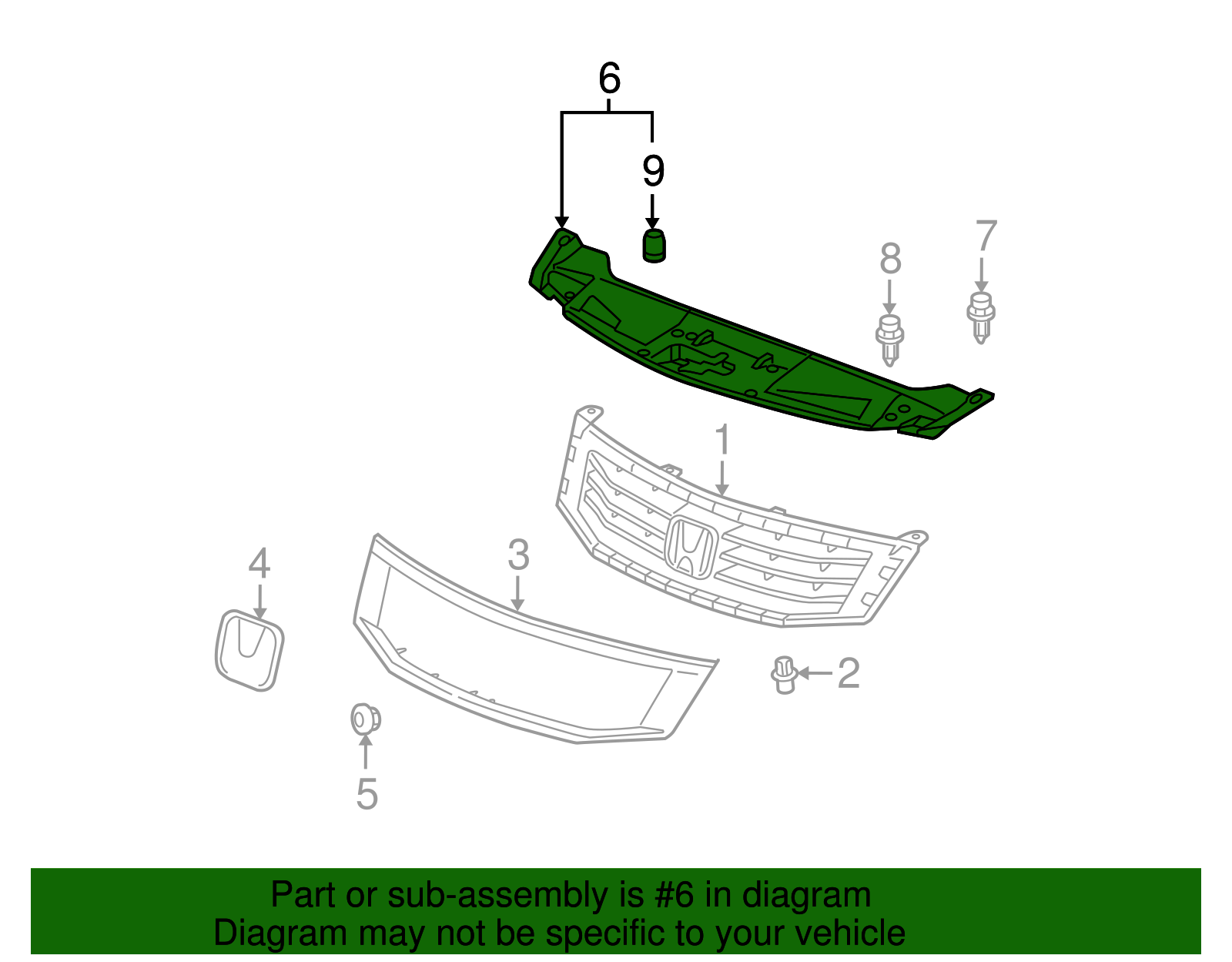 6
9
8
7
1
4
3
2
5

Part or sub-assembly is #6 in diagram
Diagram may not be specific to your vehicle