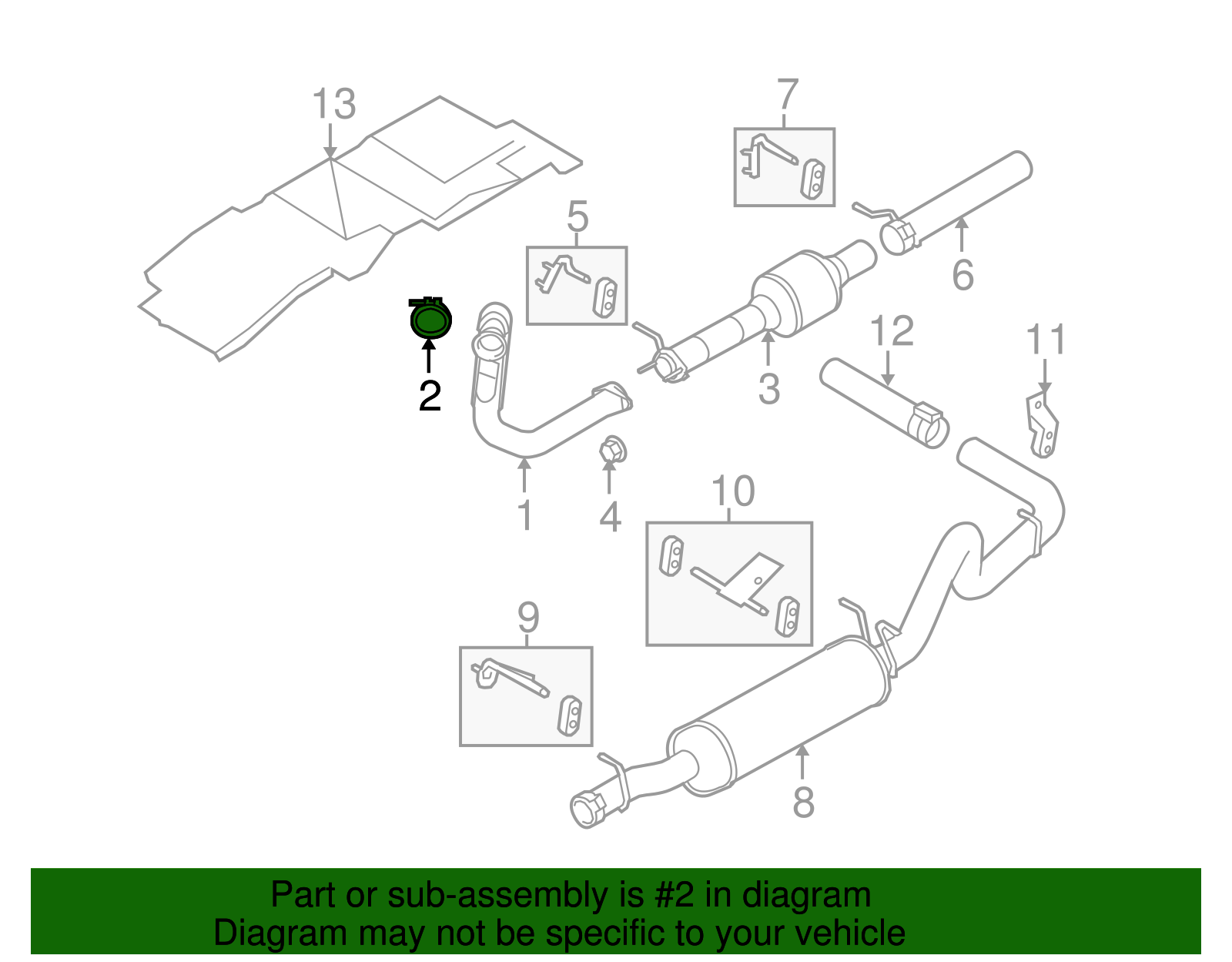 13

7

5

6

2

3

12

11

1

4

10

9

8

Part or sub-assembly is #2 in diagram
Diagram may not be specific to your vehicle