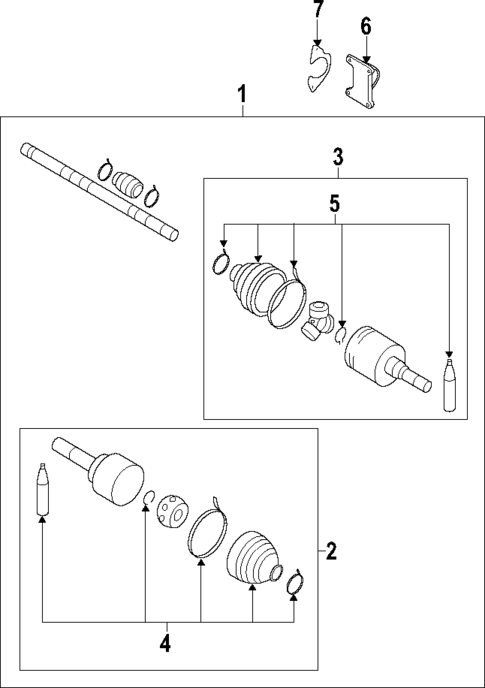 7
6
1
3
5
2
4