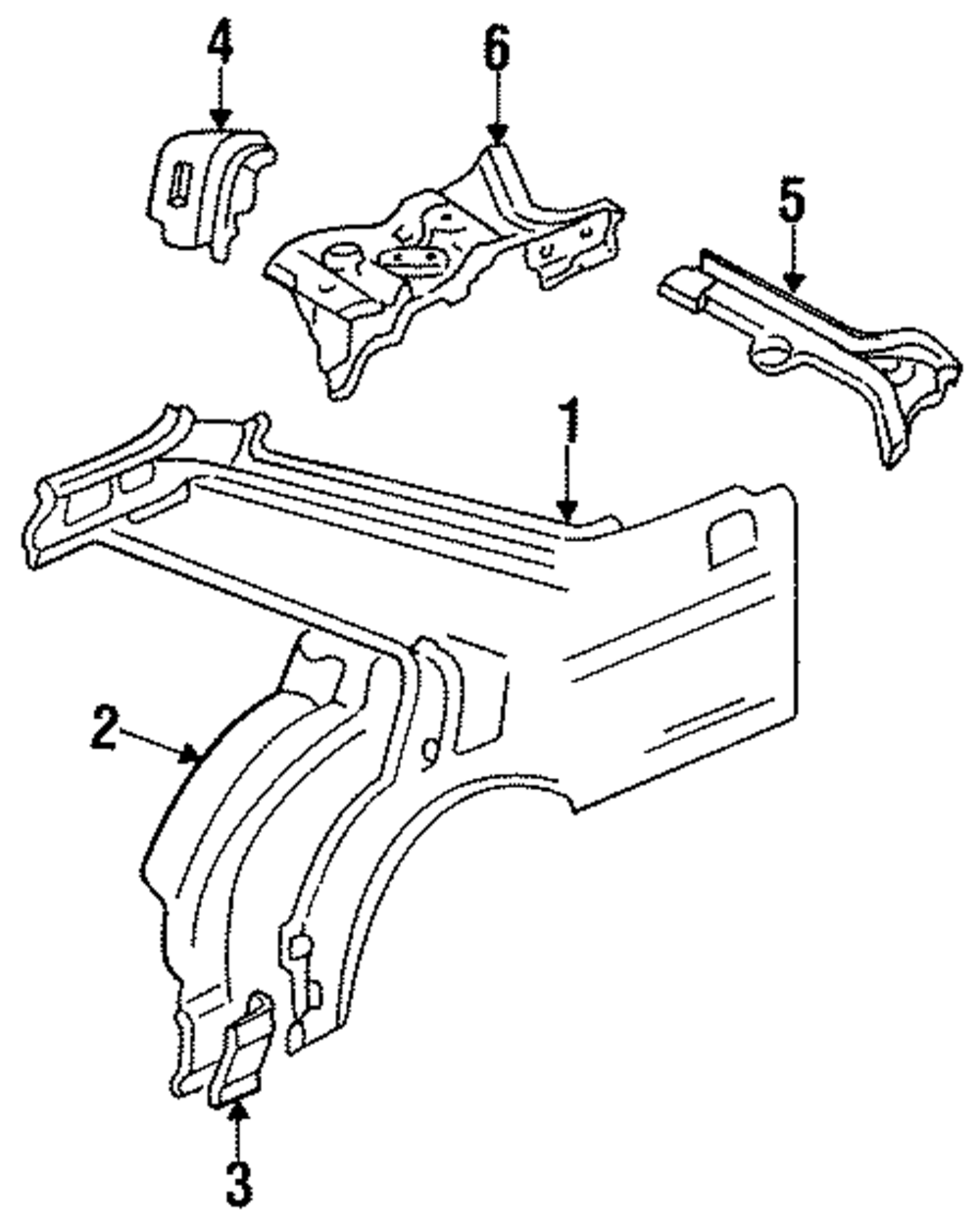 4
6
5
1
2
3