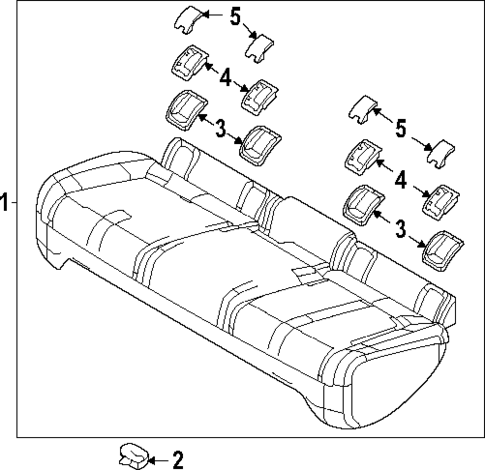 5
4
3
5
4
3
1
2