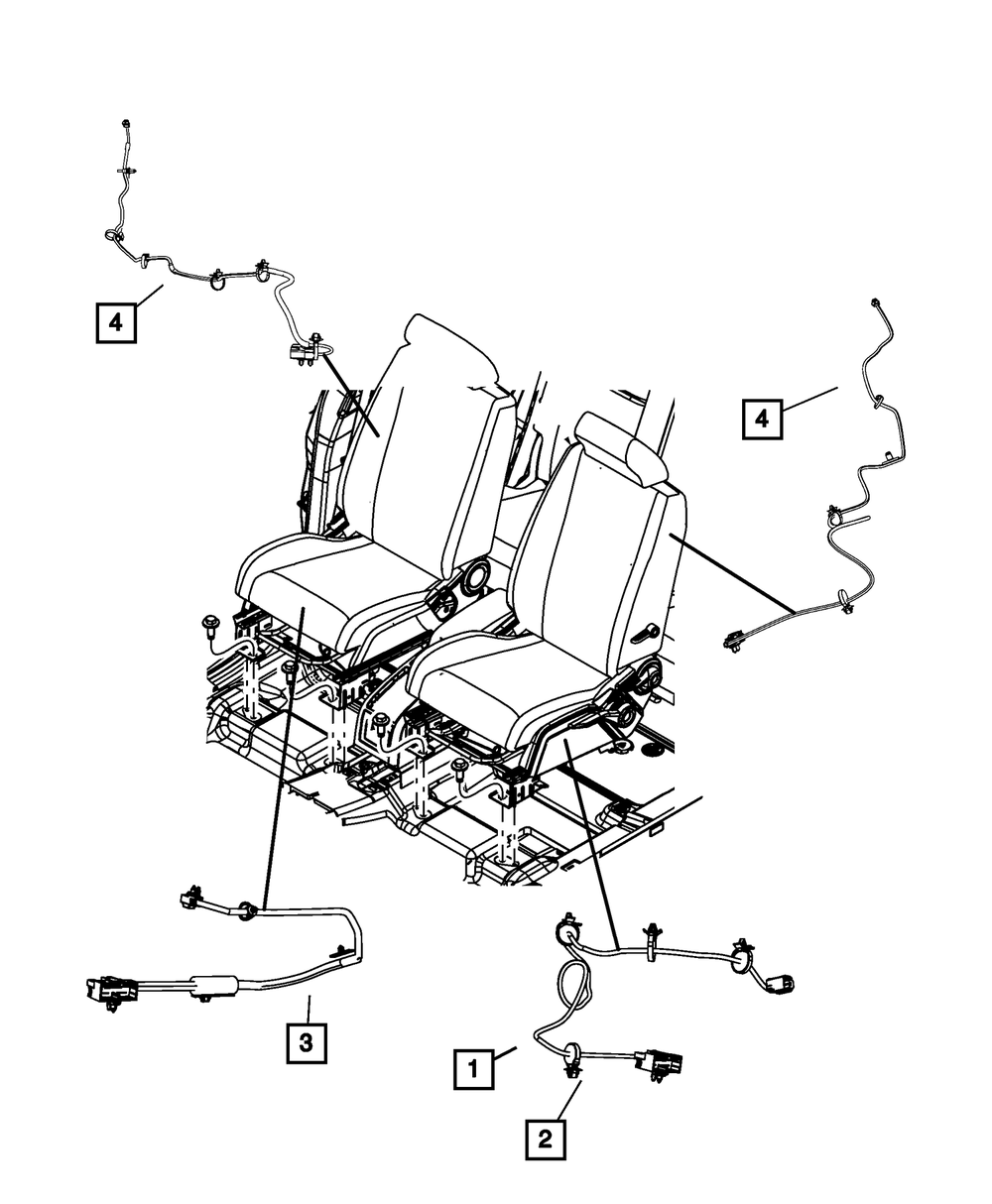 4

4

3

1

2