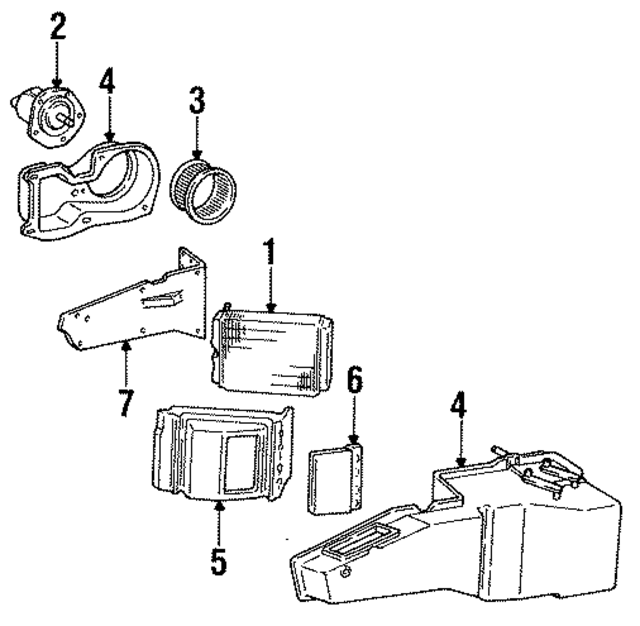 2
4
3
1
7
6
4
5