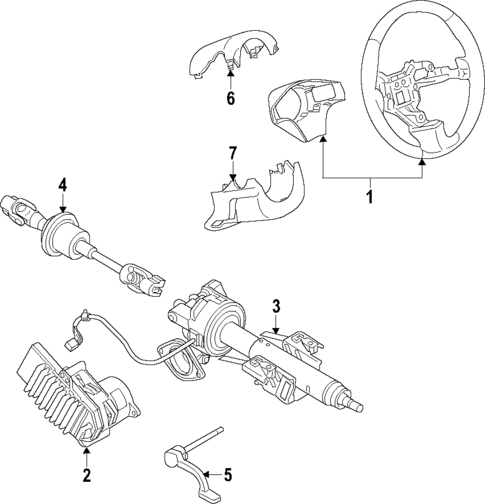 6
7
1
4
3
2
5