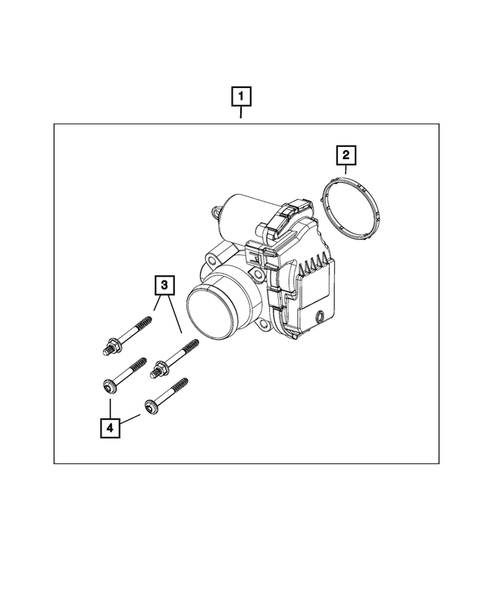 1
2
3
4