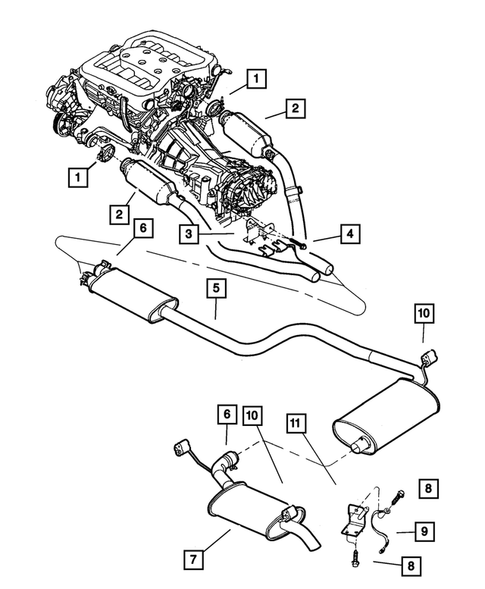 1
2
1
2
6
3
4
5
10
6
10
11
8
9
7
8