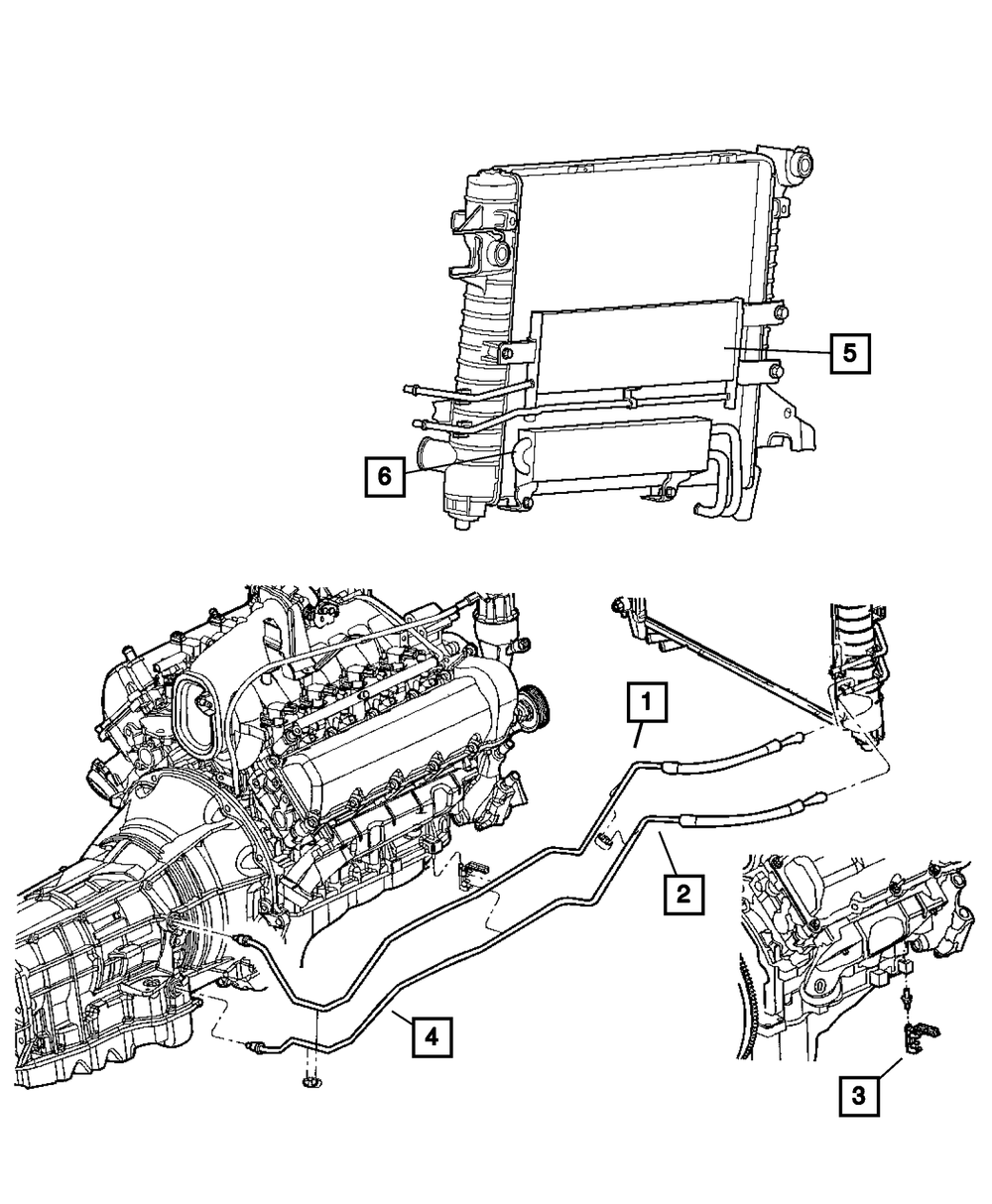 5

6

1

2

4

3