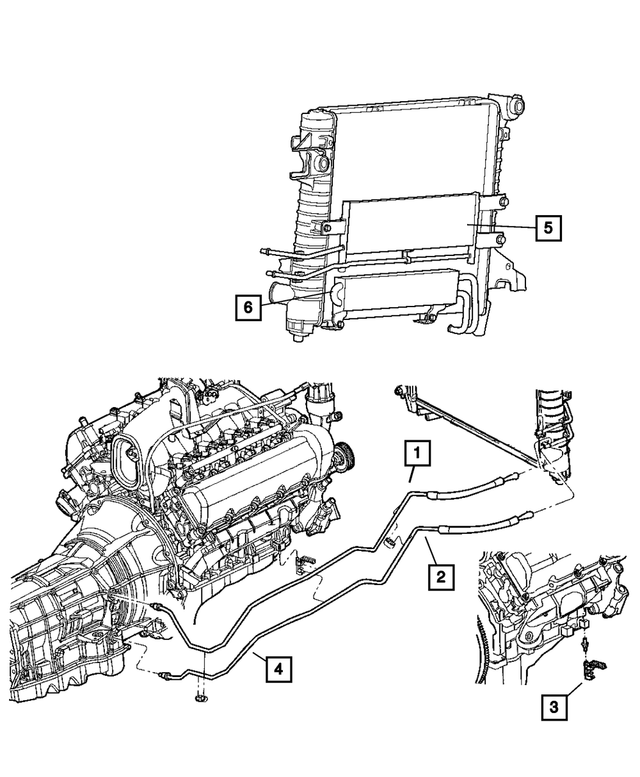 5
6
1
2
4
3