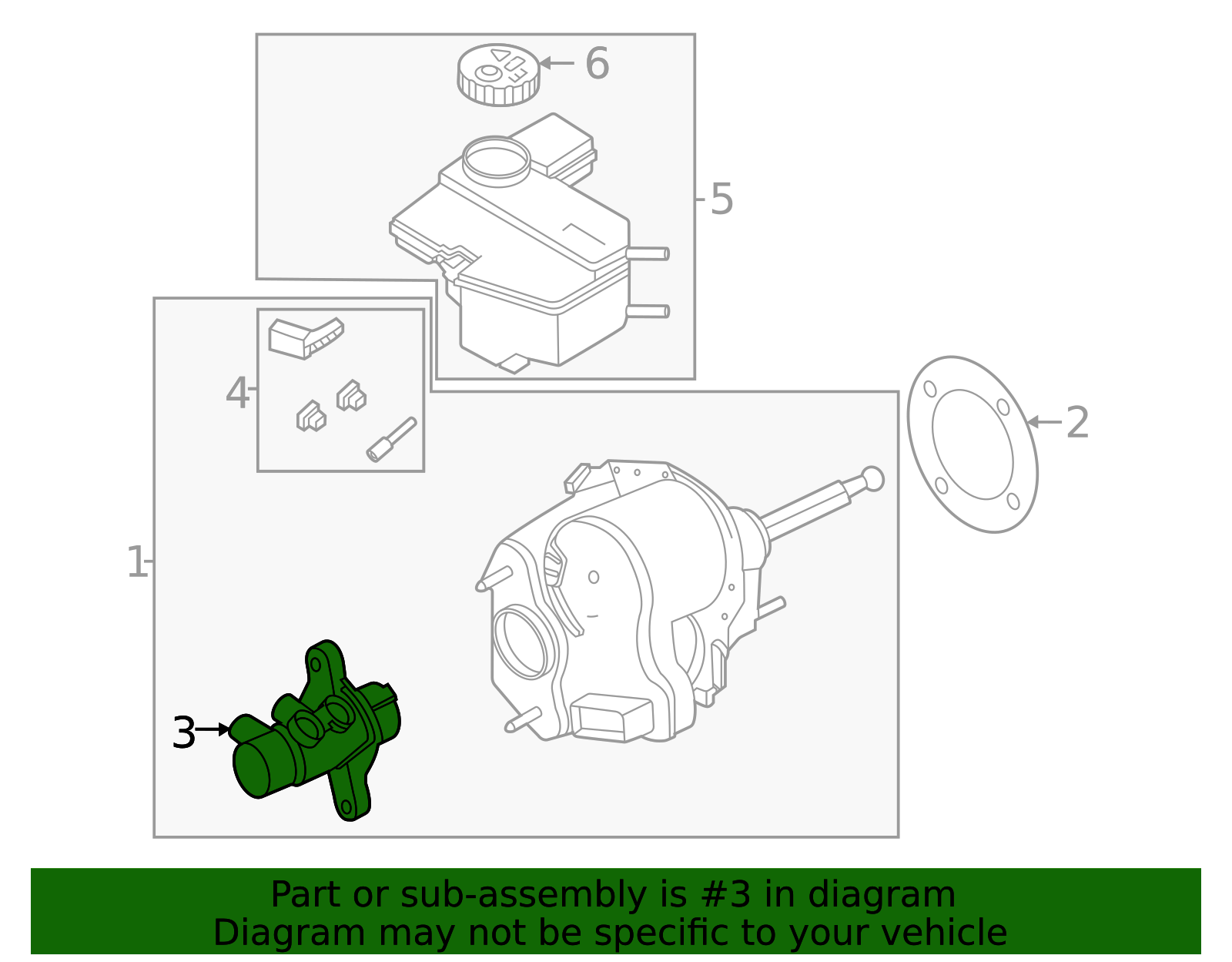 6
5
4
2
1
3

Part or sub-assembly is #3 in diagram
Diagram may not be specific to your vehicle