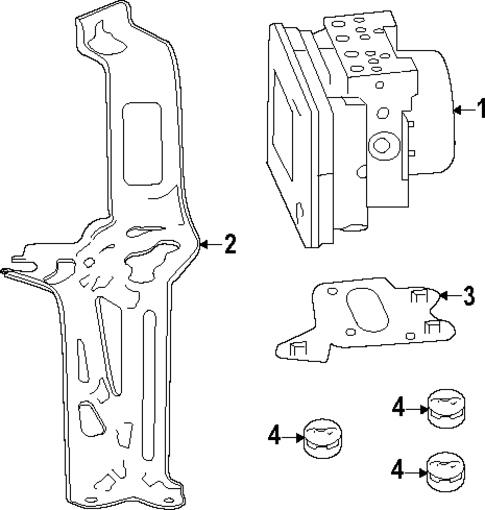 1
2
3
4
4
4