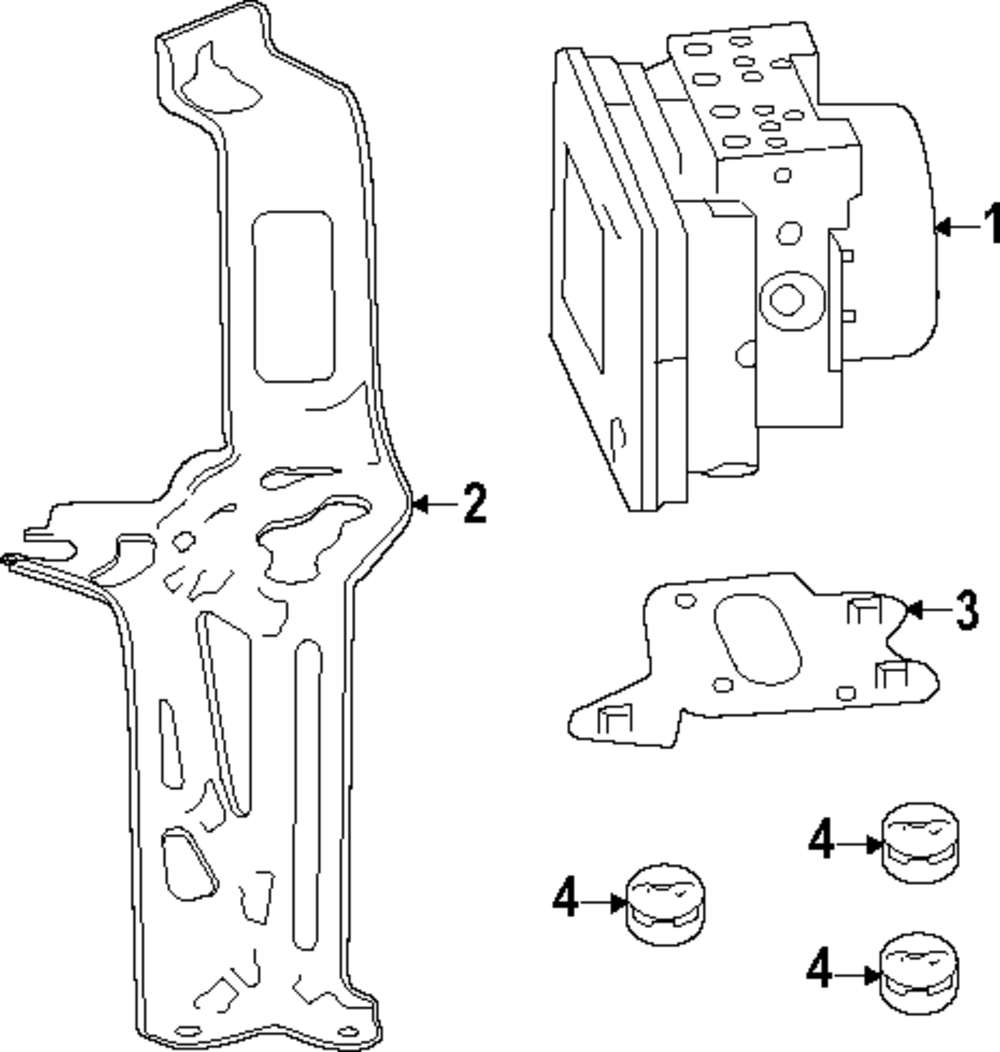 1
2
3
4
4
4